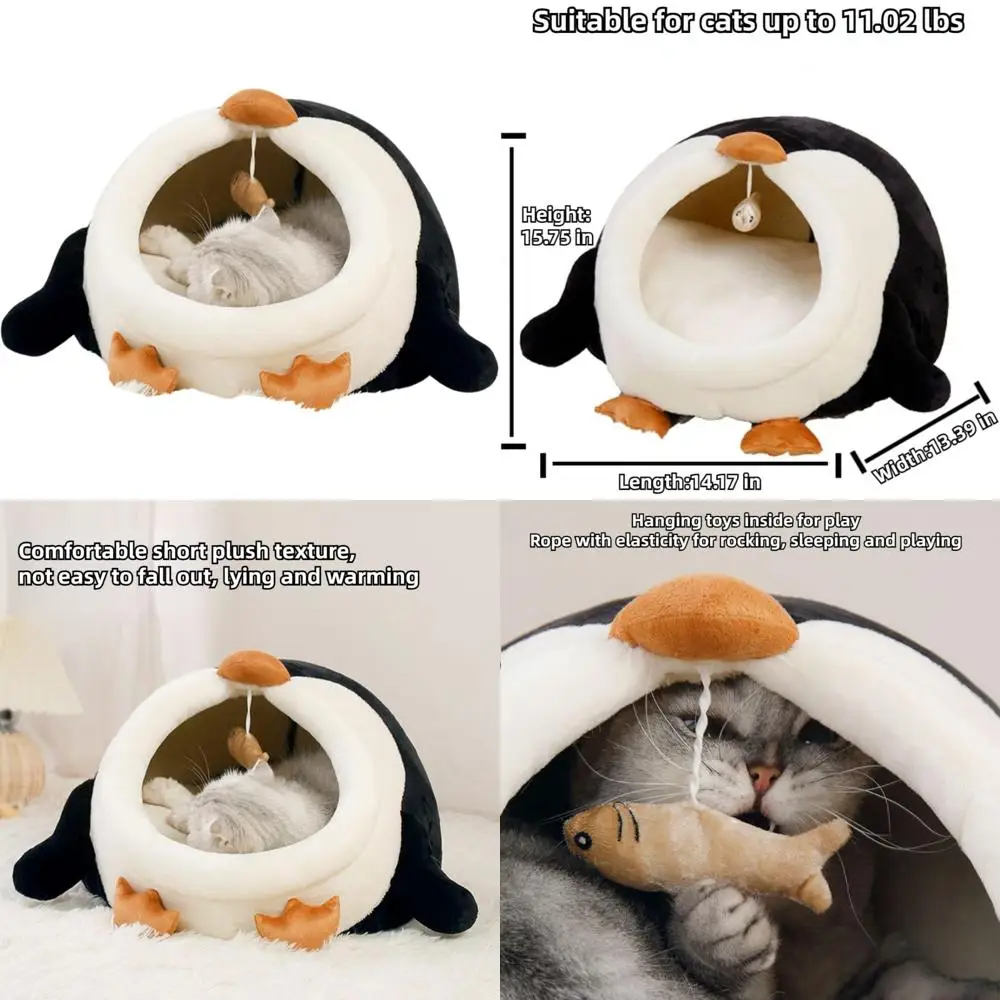 Suitable for cats up to 11.02 lbs

Height: 15.75 in

Length:14.17 in

Width:13.39 in

Comfortable short plush texture, not easy to fall out, lying and warming

Hanging toys inside for play
Rope with elasticity for rocking, sleeping and playing