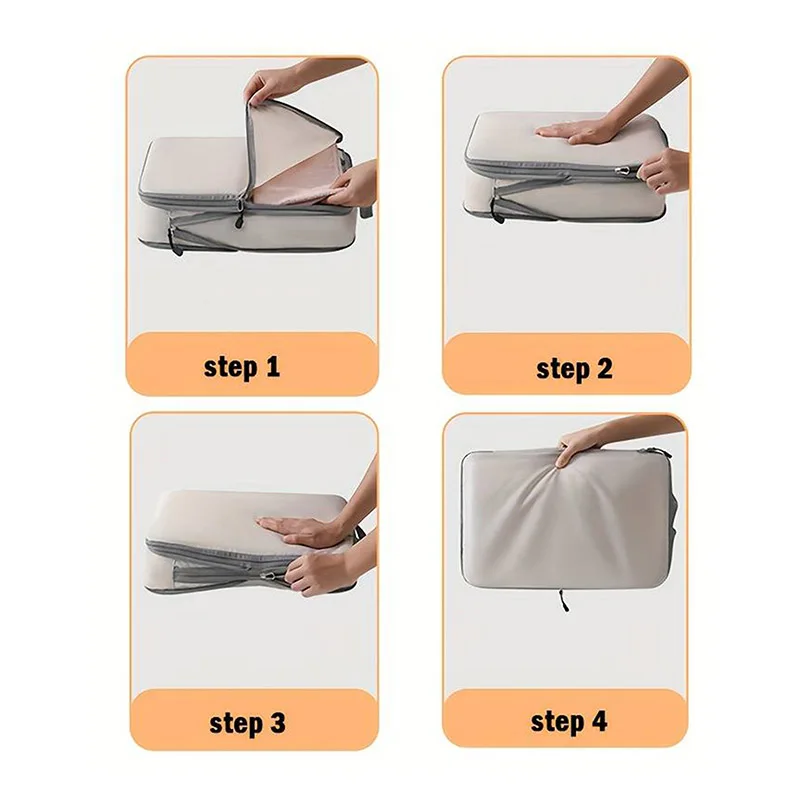 step 1

step 2

step 3

step 4