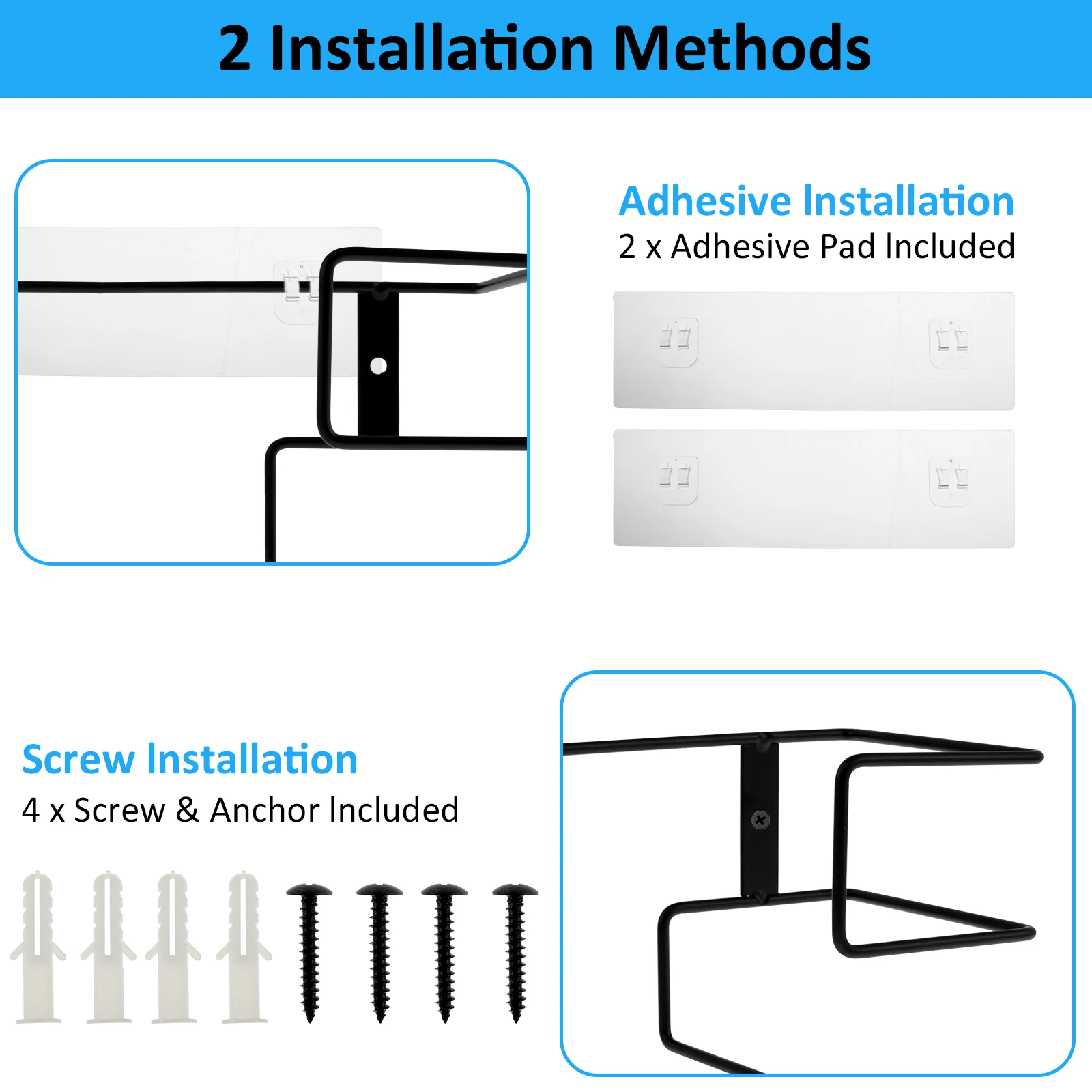 2 Installation Methods

Adhesive Installation
2 x Adhesive Pad Included

Screw Installation
4 x Screw & Anchor Included