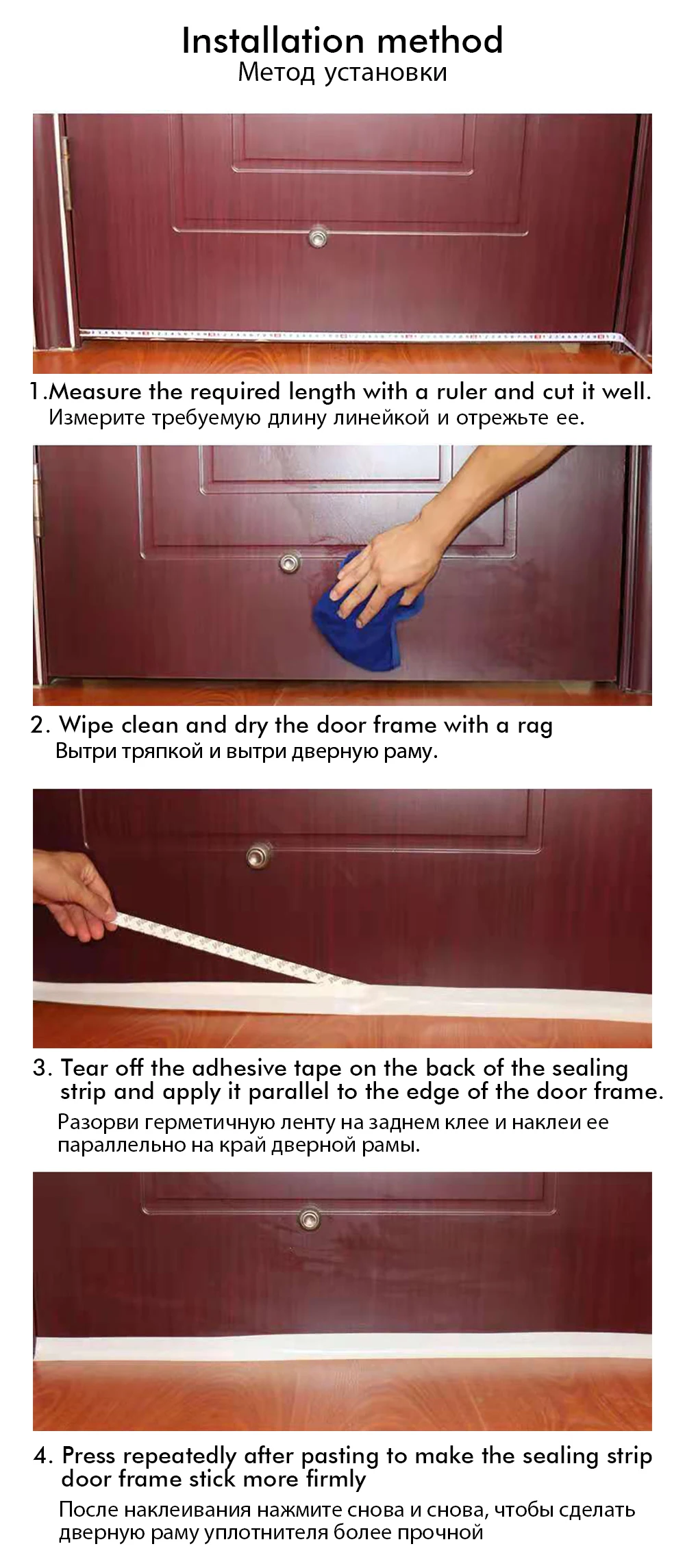 Installation method
Метод установки

1.Measure the required length with a ruler and cut it well.
Измерите требуемую длину линейкой и отрежьте ее.

2. Wipe clean and dry the door frame with a rag
Вытри тряпкой и вытри дверную раму.

3. Tear off the adhesive tape on the back of the sealing strip and apply it parallel to the edge of the door frame.
Разорви герметичную ленту на заднем клее и наклеи ее параллельно на край дверной рамы.

4. Press repeatedly after pasting to make the sealing strip door frame stick more firmly
После наклеивания нажмите снова и снова, чтобы сделать дверную раму уплотнителя более прочной