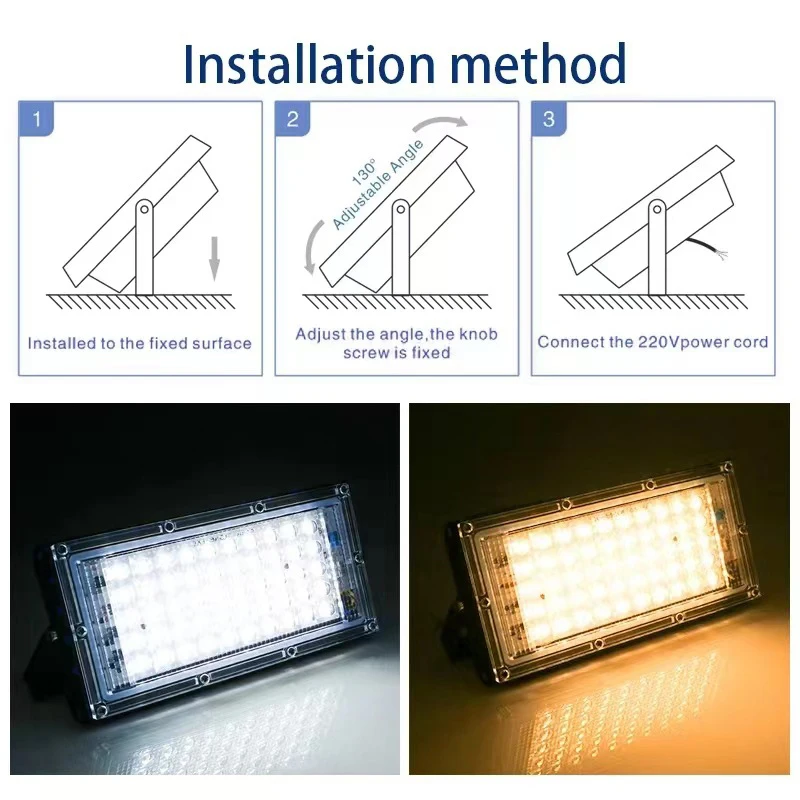 Installation method

1

Installed to the fixed surface

2

130°
Adjustable Angle

Adjust the angle,the knob screw is fixed

3

Connect the 220Vpower cord