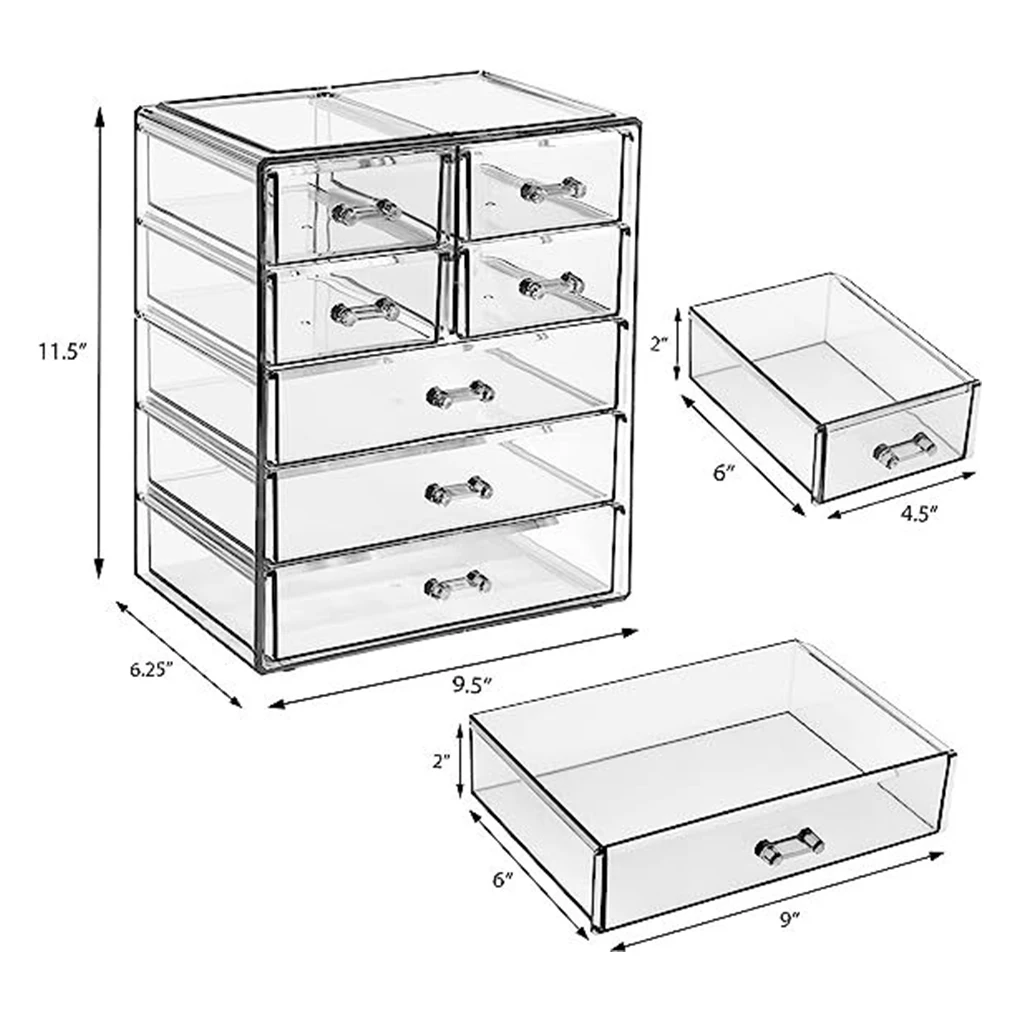 11.5″
6.25″
9.5″
2″
6″
4.5″
2″
6″
9″