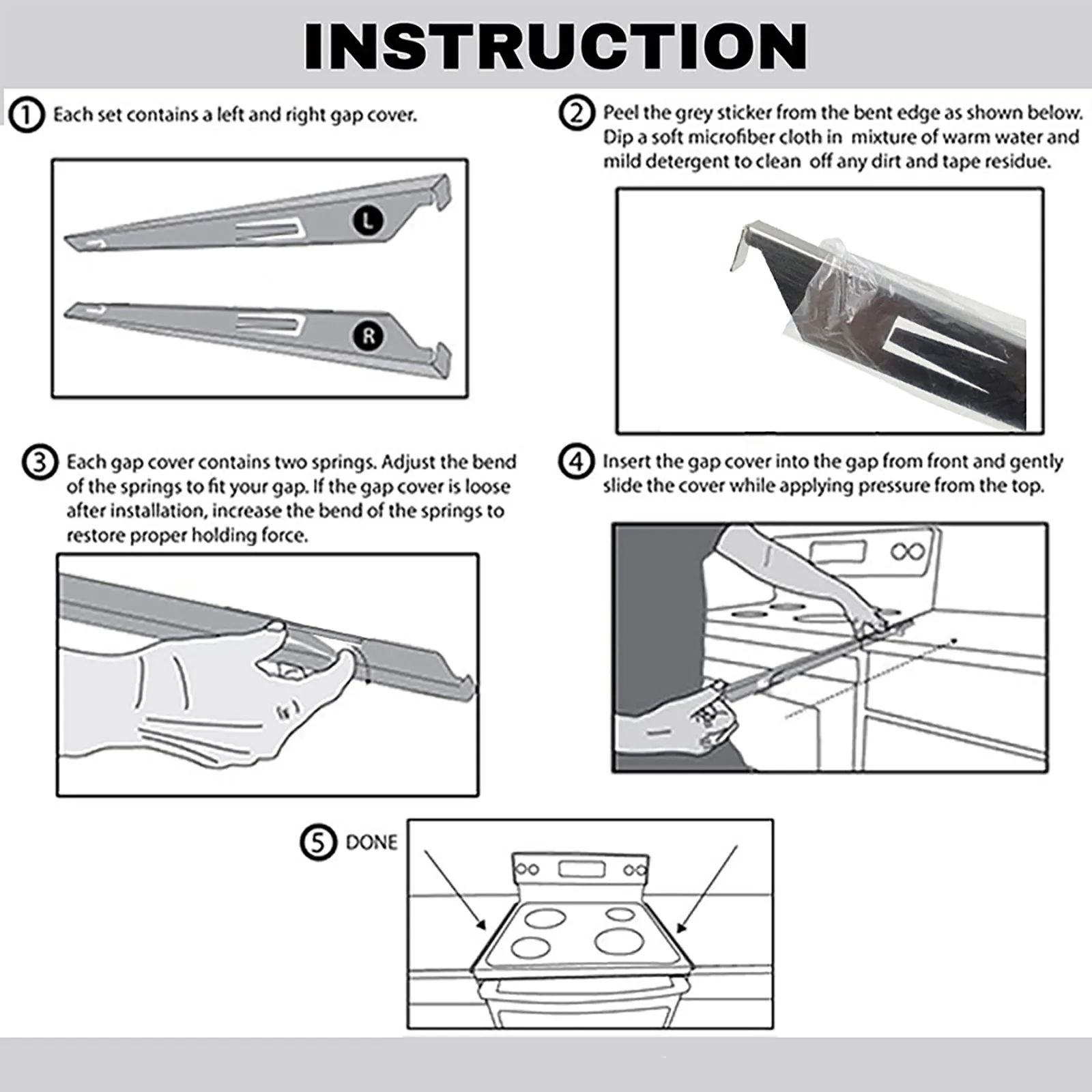 INSTRUCTION

① Each set contains a left and right gap cover.

L

R

② Peel the grey sticker from the bent edge as shown below. Dip a soft microfiber cloth in mixture of warm water and mild detergent to clean off any dirt and tape residue.

③ Each gap cover contains two springs. Adjust the bend of the springs to fit your gap. If the gap cover is loose after installation, increase the bend of the springs to restore proper holding force.

④ Insert the gap cover into the gap from front and gently slide the cover while applying pressure from the top.

⑤ DONE