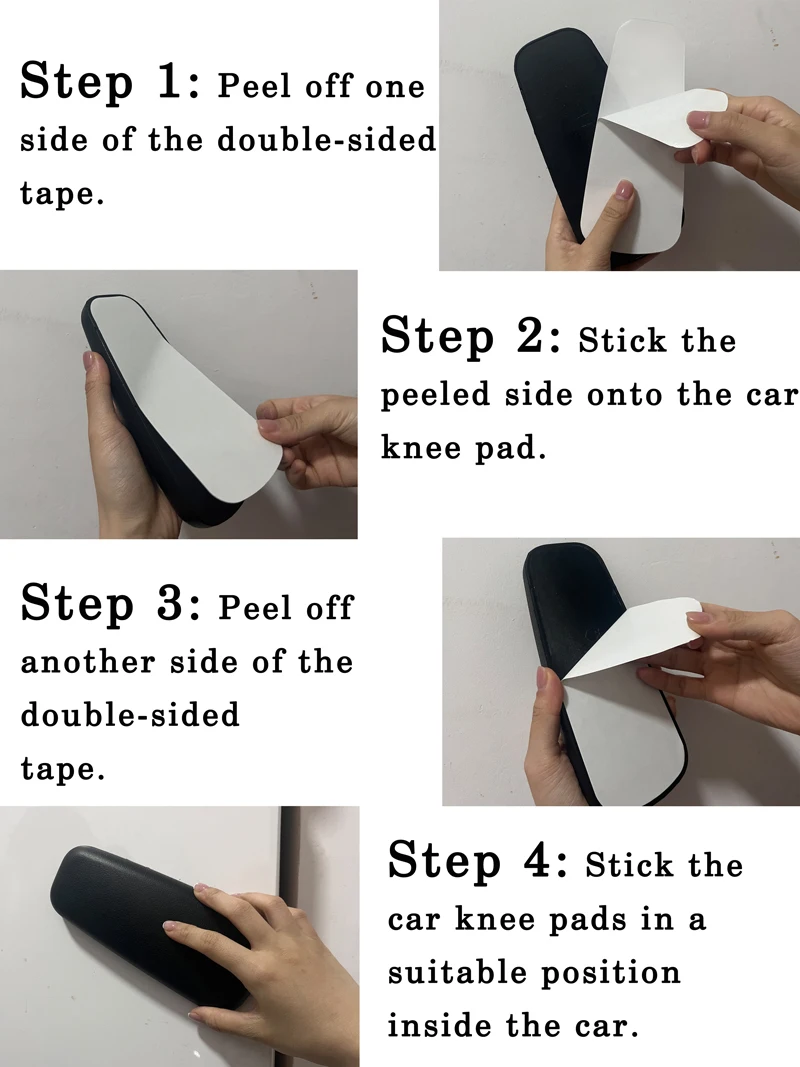 Step 1: Peel off one side of the double-sided tape.

Step 2: Stick the peeled side onto the car knee pad.

Step 3: Peel off another side of the double-sided tape.

Step 4: Stick the car knee pads in a suitable position inside the car.