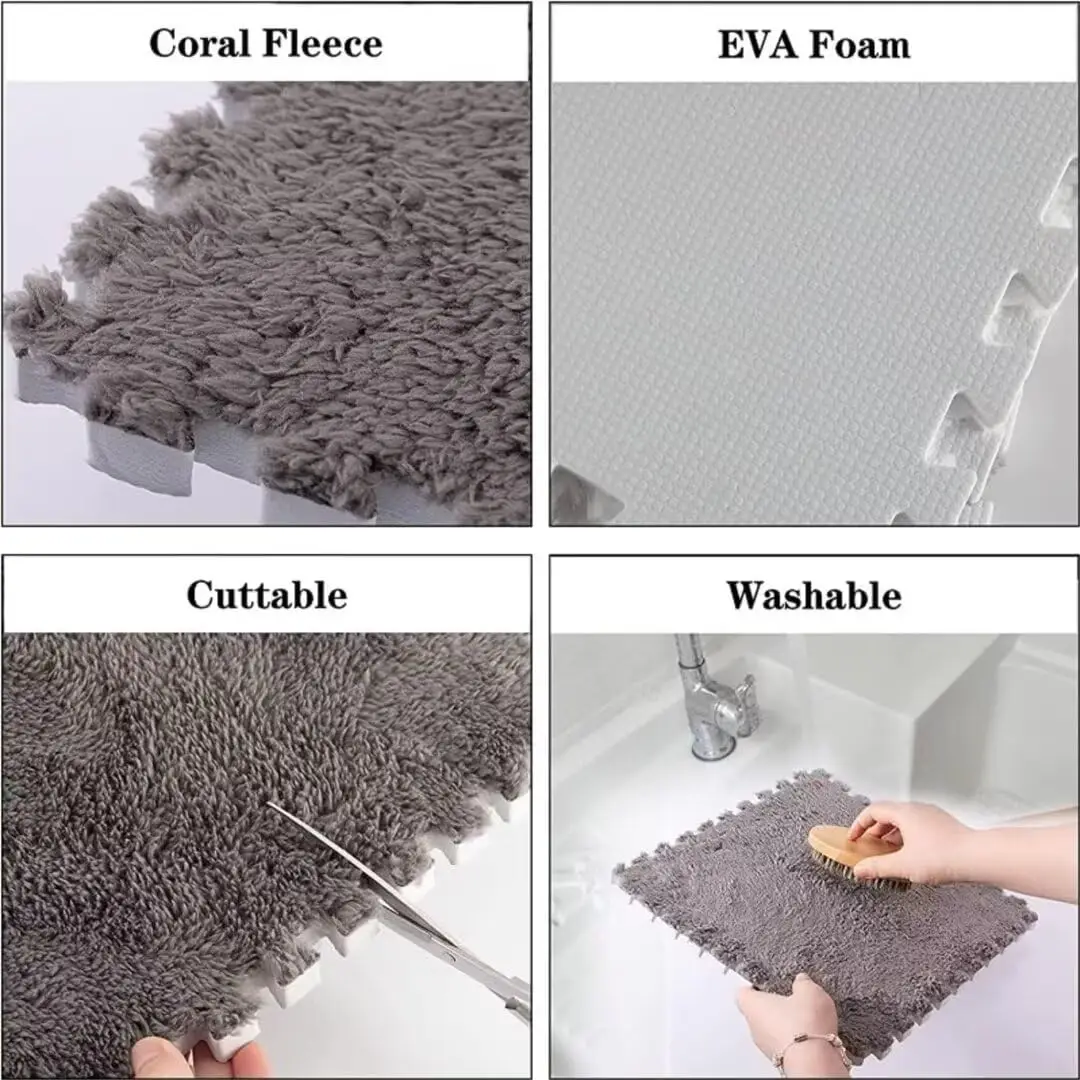 Coral Fleece

EVA Foam

Cuttable

Washable