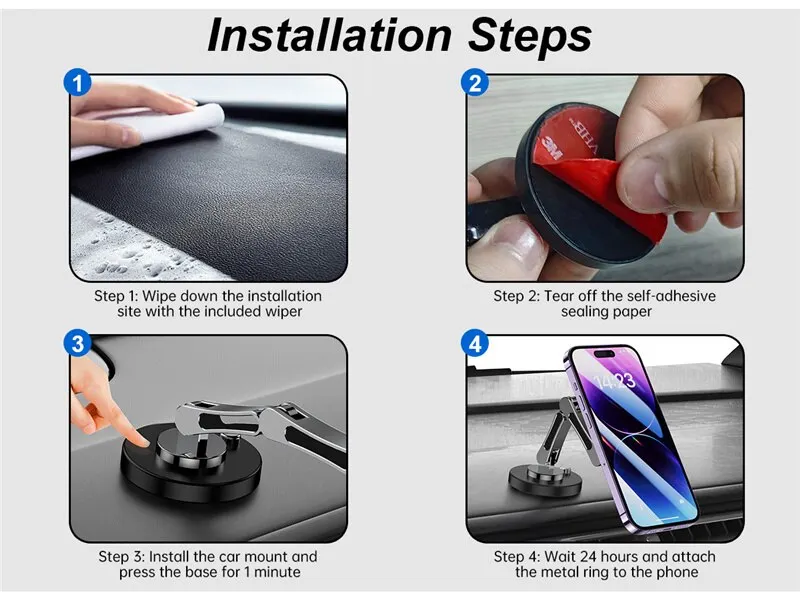 Installation Steps

1

Step 1: Wipe down the installation site with the included wiper

2

3M VHB

Step 2: Tear off the self-adhesive sealing paper

3

Step 3: Install the car mount and press the base for 1 minute

4

14:23

Step 4: Wait 24 hours and attach the metal ring to the phone