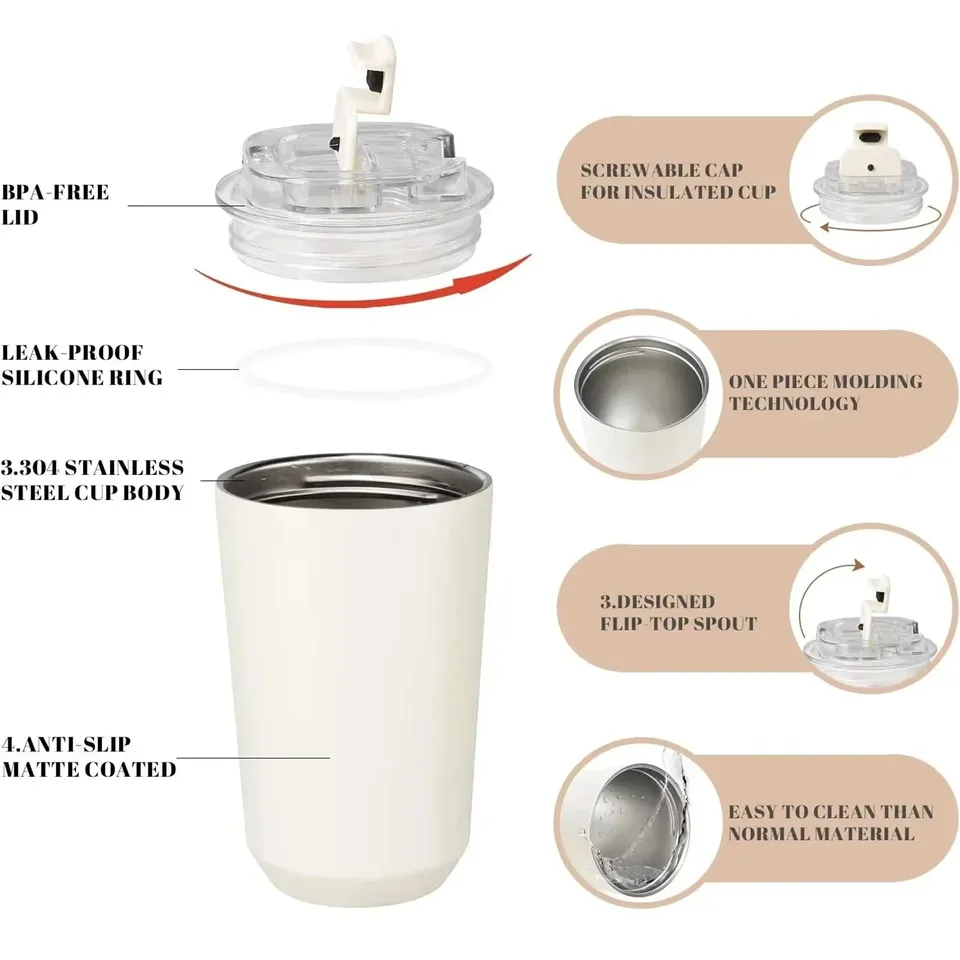 BPA-FREE LID

LEAK-PROOF SILICONE RING

3.304 STAINLESS STEEL CUP BODY

4.ANTI-SLIP MATTE COATED

SCREWABLE CAP FOR INSULATED CUP

ONE PIECE MOLDING TECHNOLOGY

3.DESIGNED FLIP-TOP SPOUT

EASY TO CLEAN THAN NORMAL MATERIAL