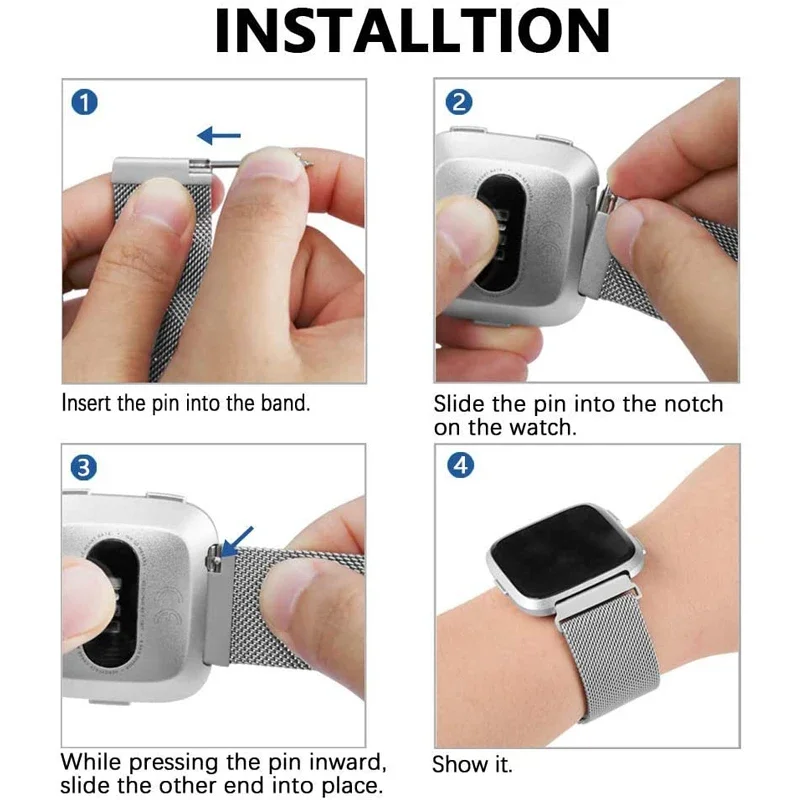 INSTALLTION

1

Insert the pin into the band.

2

Slide the pin into the notch on the watch.

3

While pressing the pin inward, slide the other end into place.

4

Show it.