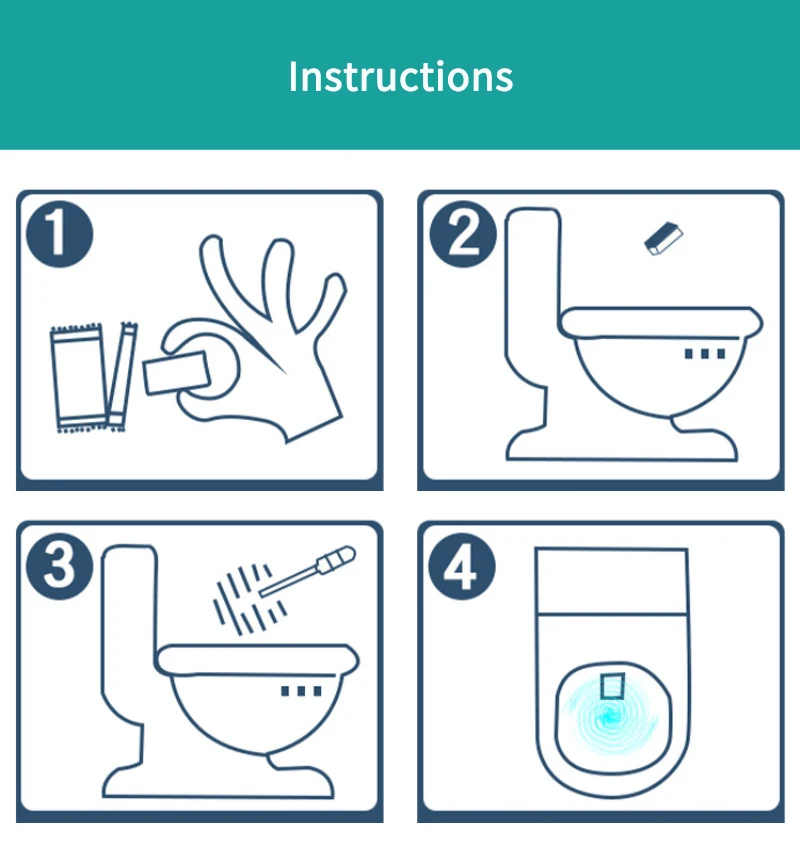 Instructions

1

2

3

4