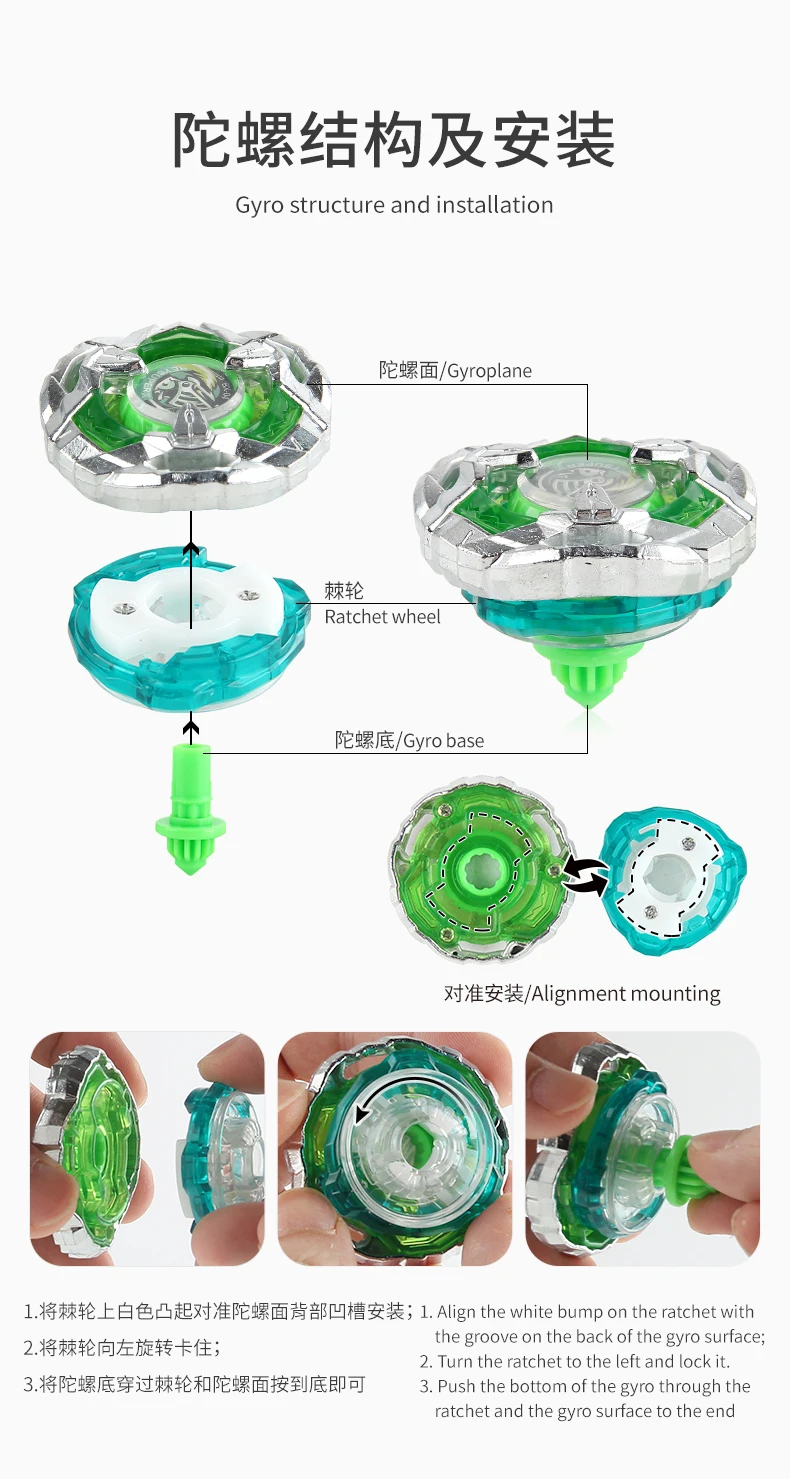 陀螺结构及安装

Gyro structure and installation

陀螺面/Gyroplane

棘轮
Ratchet wheel

陀螺底/Gyro base

对准安装/Alignment mounting

1.将棘轮上白色凸起对准陀螺面背部凹槽安装；

2.将棘轮向左旋转卡住；

3.将陀螺底穿过棘轮和陀螺面按到底即可

1. Align the white bump on the ratchet with the groove on the back of the gyro surface;

2. Turn the ratchet to the left and lock it.

3. Push the bottom of the gyro through the ratchet and the gyro surface to the end