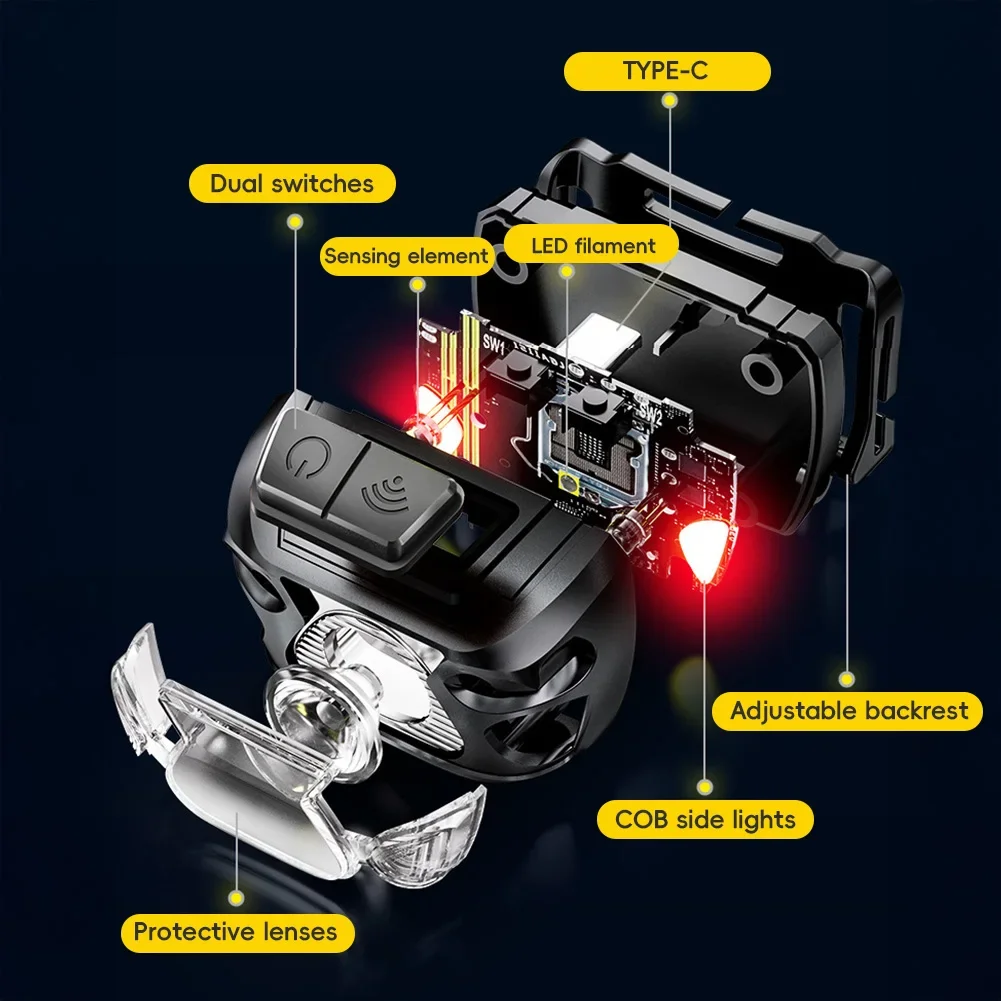 TYPE-C

Dual switches

Sensing element

LED filament

SW1

SW2

Adjustable backrest

COB side lights

Protective lenses