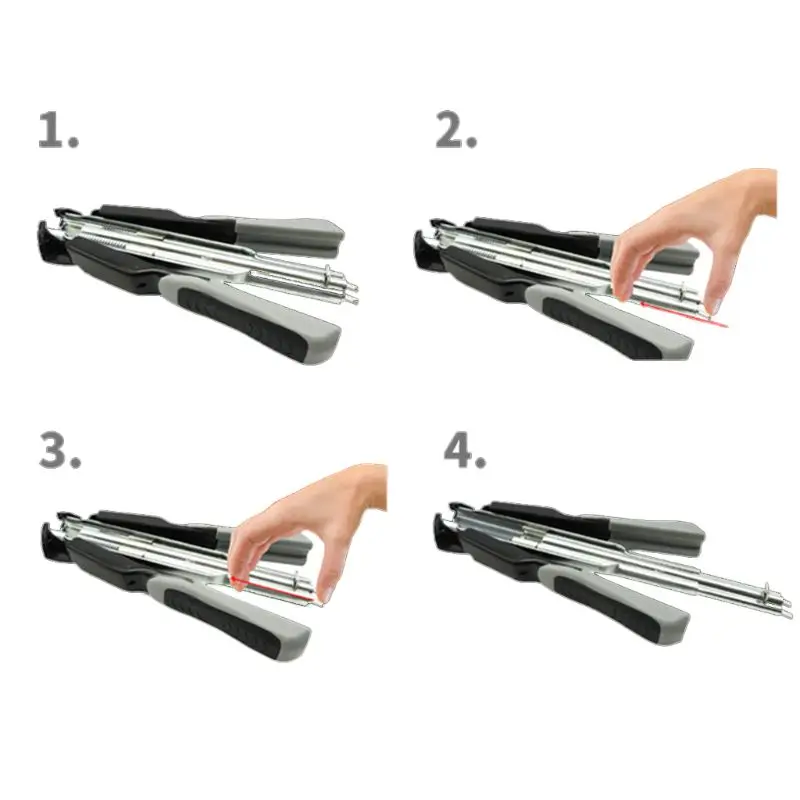 1.

2.

3.

4.