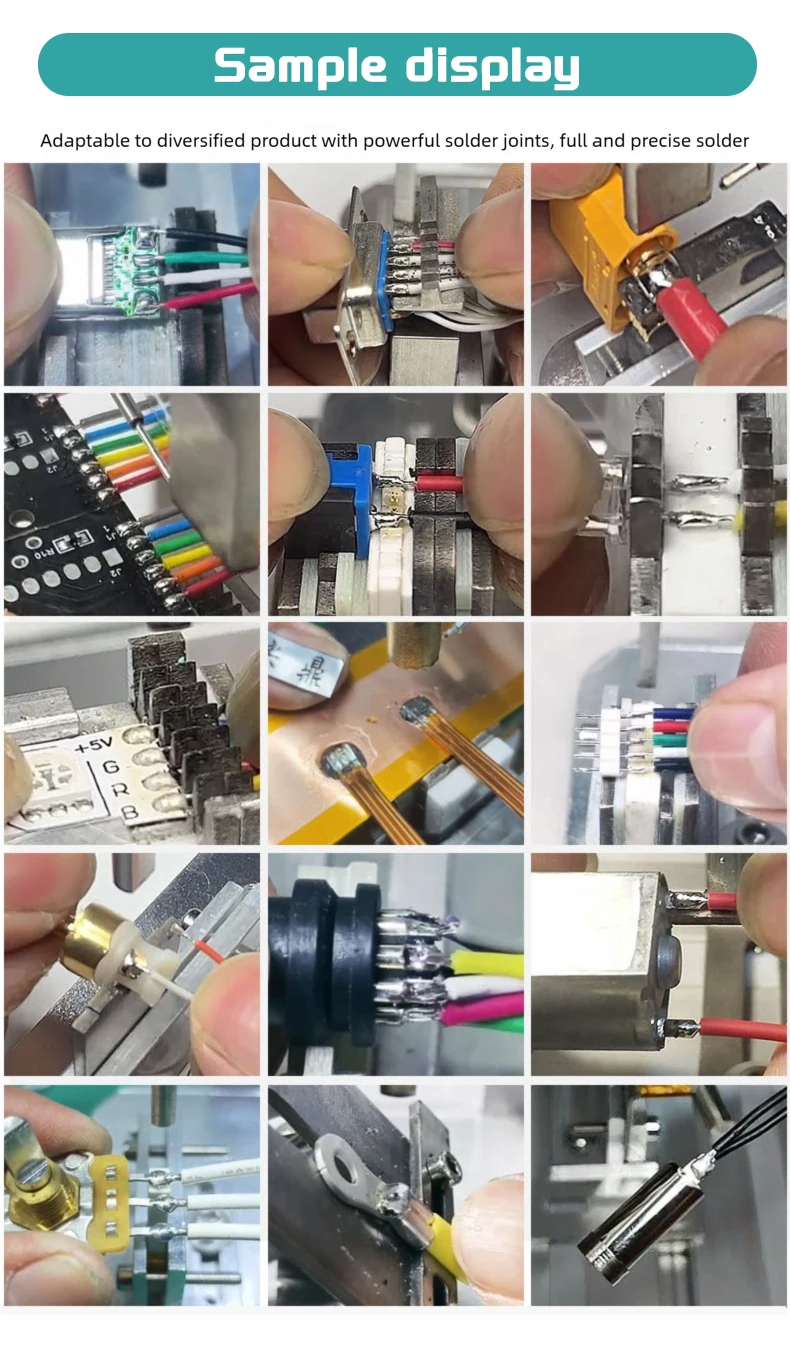 Sample display

Adaptable to diversified product with powerful solder joints, full and precise solder

+5V
G
R
B