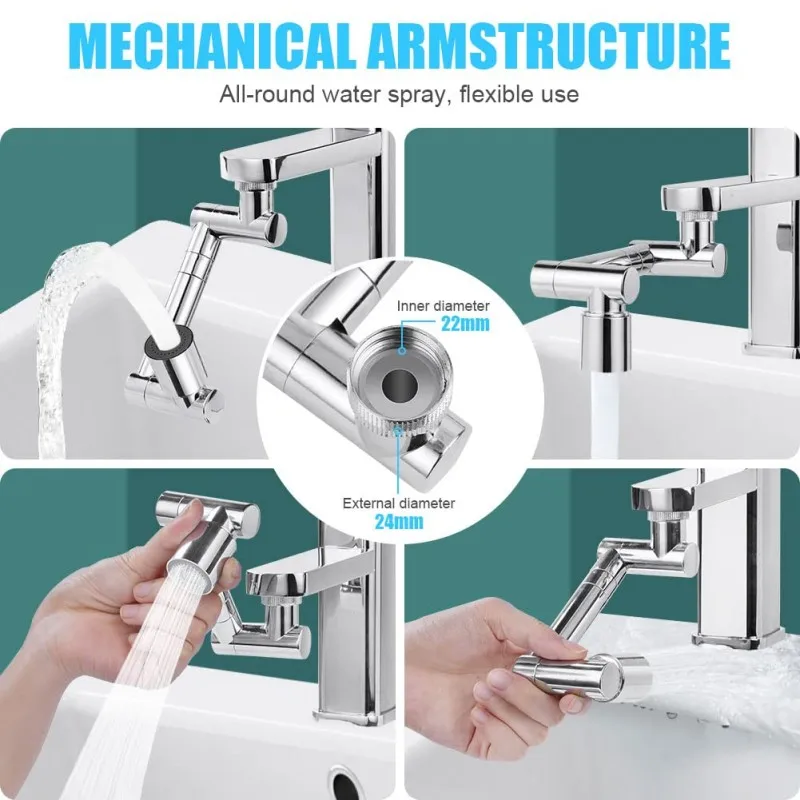 MECHANICAL ARMSTRUCTURE

All-round water spray, flexible use

Inner diameter
22mm

External diameter
24mm