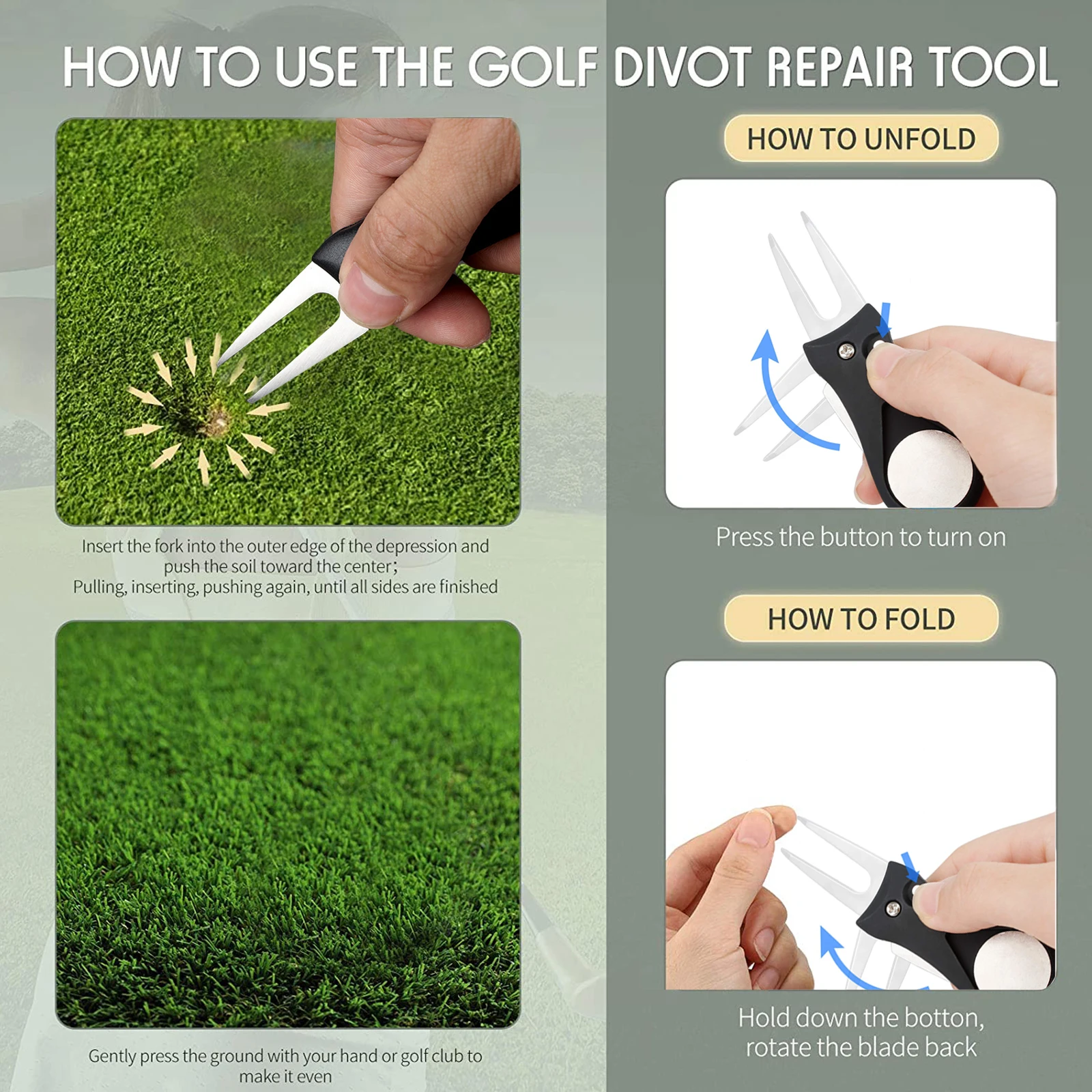 HOW TO USE THE GOLF DIVOT REPAIR TOOL

Insert the fork into the outer edge of the depression and push the soil toward the center;
Pulling, inserting, pushing again, until all sides are finished

Gently press the ground with your hand or golf club to make it even

HOW TO UNFOLD

Press the button to turn on

HOW TO FOLD

Hold down the botton, rotate the blade back