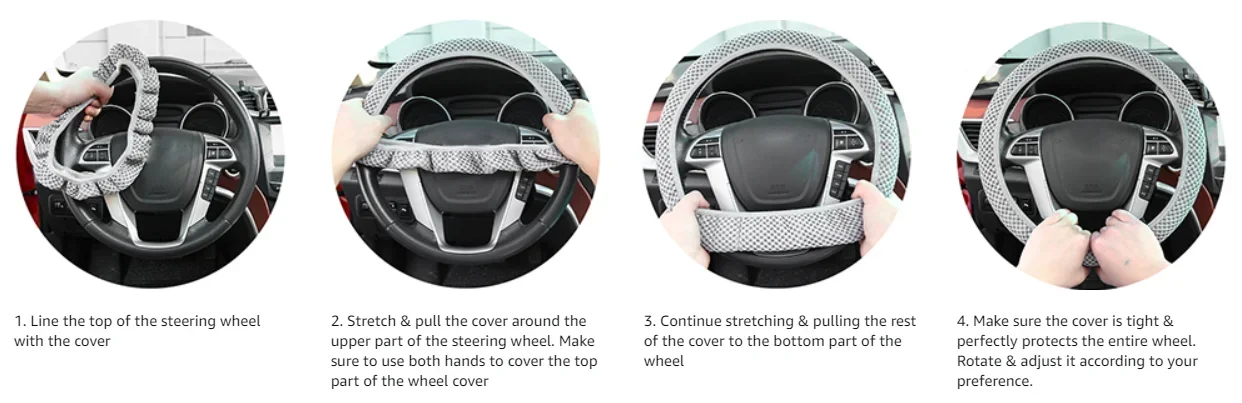 1. Line the top of the steering wheel with the cover

2. Stretch & pull the cover around the upper part of the steering wheel. Make sure to use both hands to cover the top part of the wheel cover

3. Continue stretching & pulling the rest of the cover to the bottom part of the wheel

4. Make sure the cover is tight & perfectly protects the entire wheel. Rotate & adjust it according to your preference.