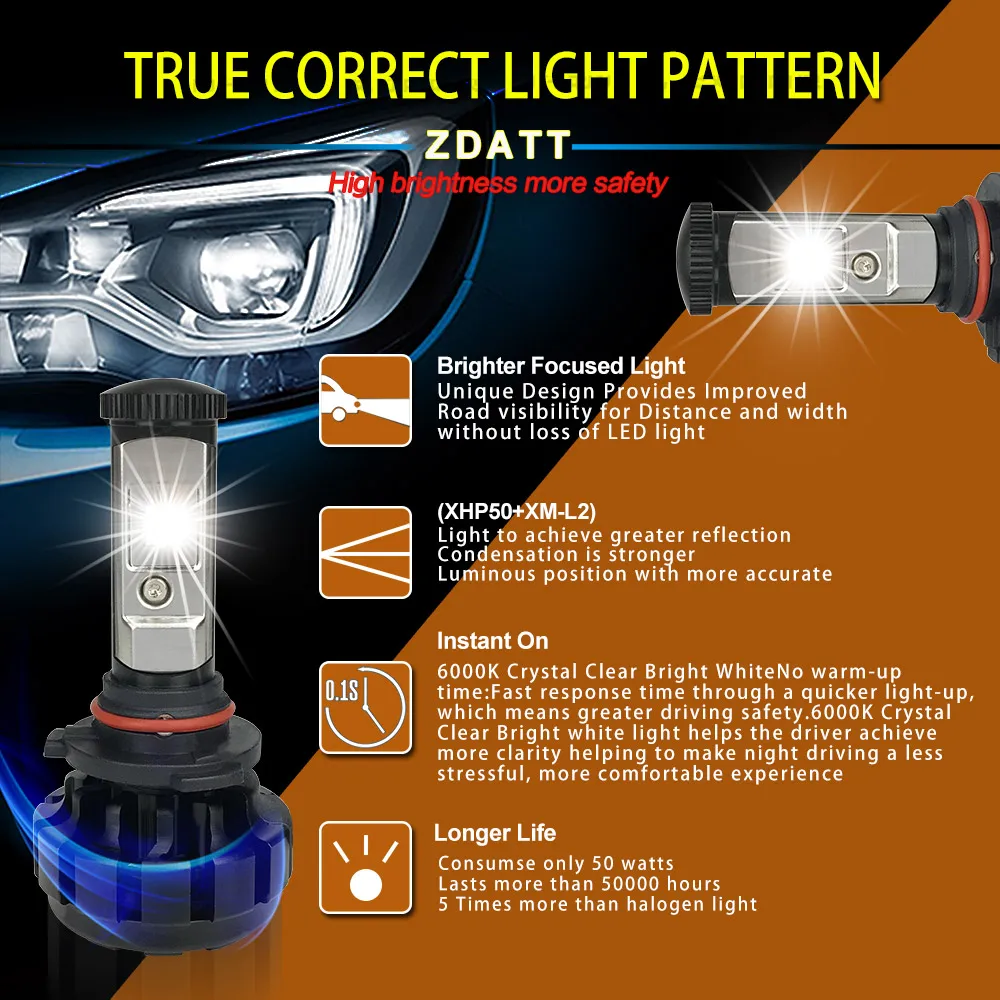 TRUE CORRECT LIGHT PATTERN

ZDATT

High brightness more safety

Brighter Focused Light
Unique Design Provides Improved Road visibility for Distance and width without loss of LED light

(XHP50+XM-L2)
Light to achieve greater reflection
Condensation is stronger
Luminous position with more accurate

Instant On
0.1S
6000K Crystal Clear Bright WhiteNo warm-up time:Fast response time through a quicker light-up, which means greater driving safety.6000K Crystal Clear Bright white light helps the driver achieve more clarity helping to make night driving a less stressful, more comfortable experience

Longer Life
Consumse only 50 watts
Lasts more than 50000 hours
5 Times more than halogen light