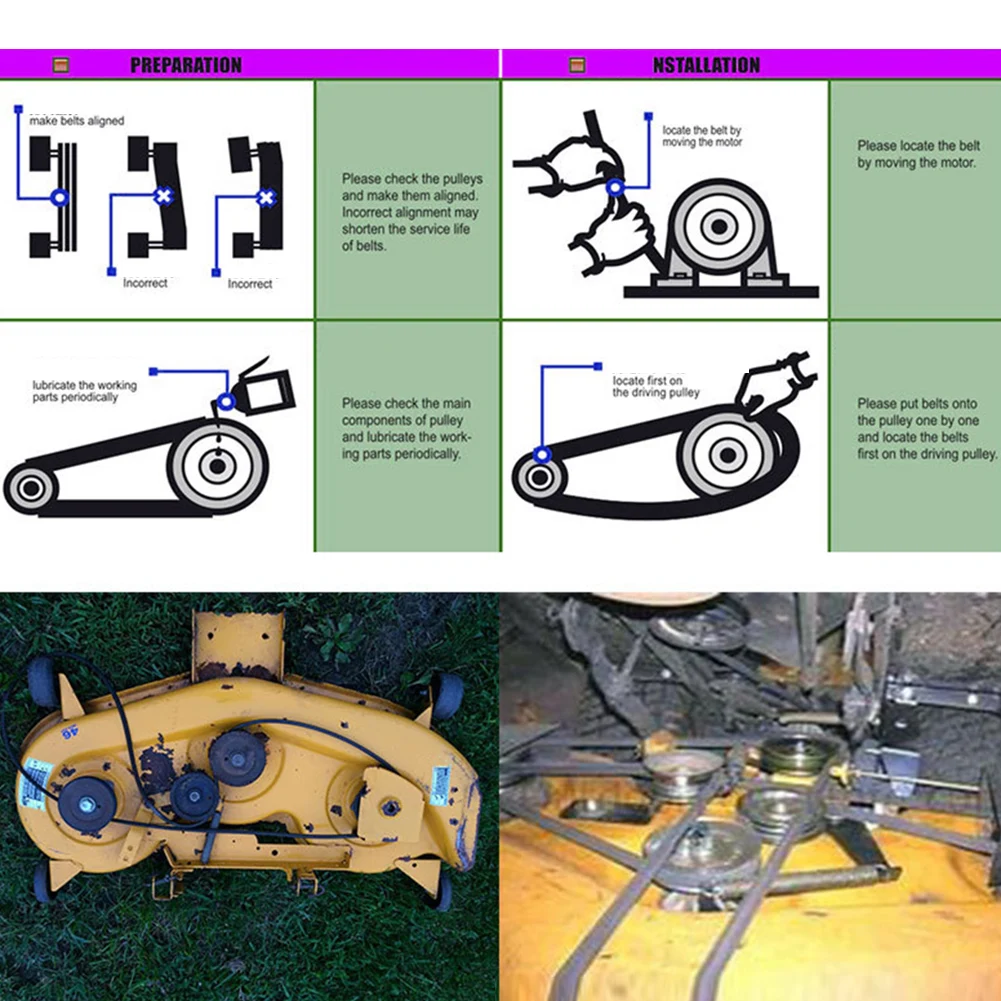 PREPARATION

make belts aligned

Incorrect

Incorrect

Please check the pulleys and make them aligned. Incorrect alignment may shorten the service life of belts.

lubricate the working parts periodically

Please check the main components of pulley and lubricate the working parts periodically.

NSTALLATION

locate the belt by moving the motor

Please locate the belt by moving the motor.

locate first on the driving pulley

Please put belts onto the pulley one by one and locate the belts first on the driving pulley.

46