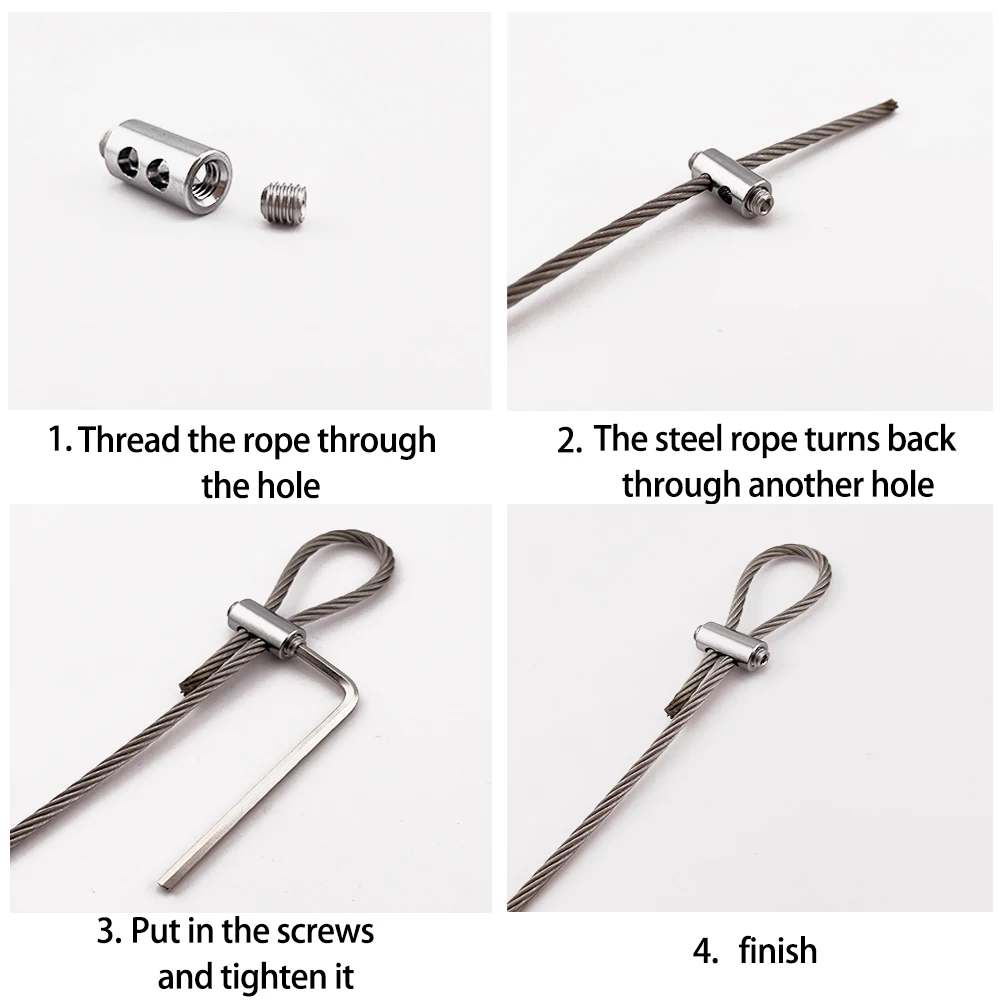 1. Thread the rope through the hole

2. The steel rope turns back through another hole

3. Put in the screws and tighten it

4. finish