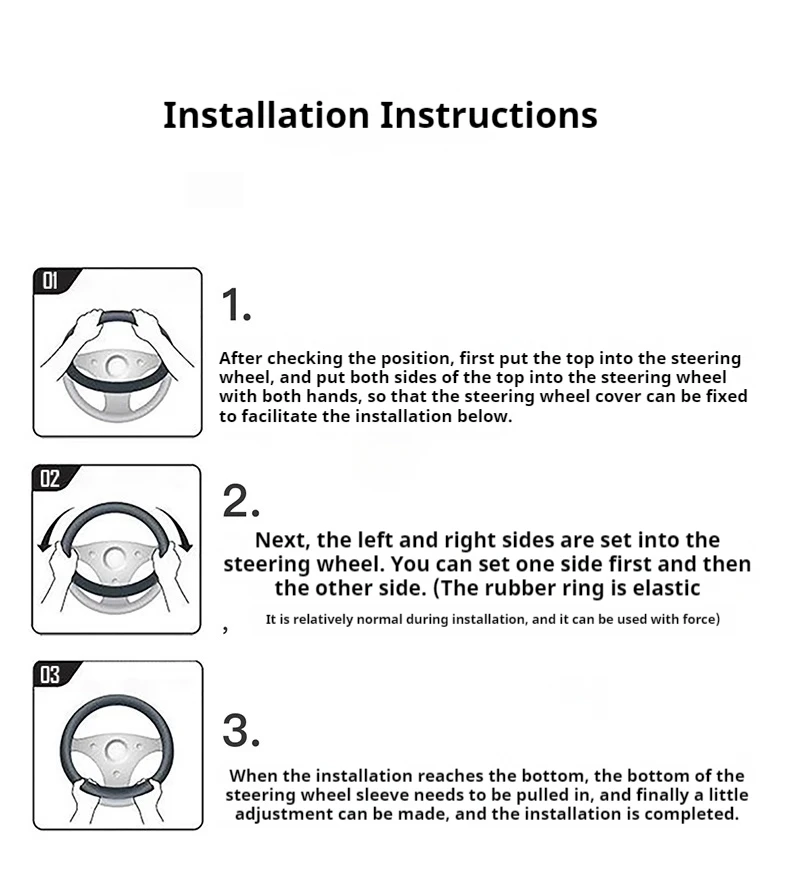 Installation Instructions

01

1.

After checking the position, first put the top into the steering wheel, and put both sides of the top into the steering wheel with both hands, so that the steering wheel cover can be fixed to facilitate the installation below.

02

2.

Next, the left and right sides are set into the steering wheel. You can set one side first and then the other side. (The rubber ring is elastic

, It is relatively normal during installation, and it can be used with force)

03

3.

When the installation reaches the bottom, the bottom of the steering wheel sleeve needs to be pulled in, and finally a little adjustment can be made, and the installation is completed.