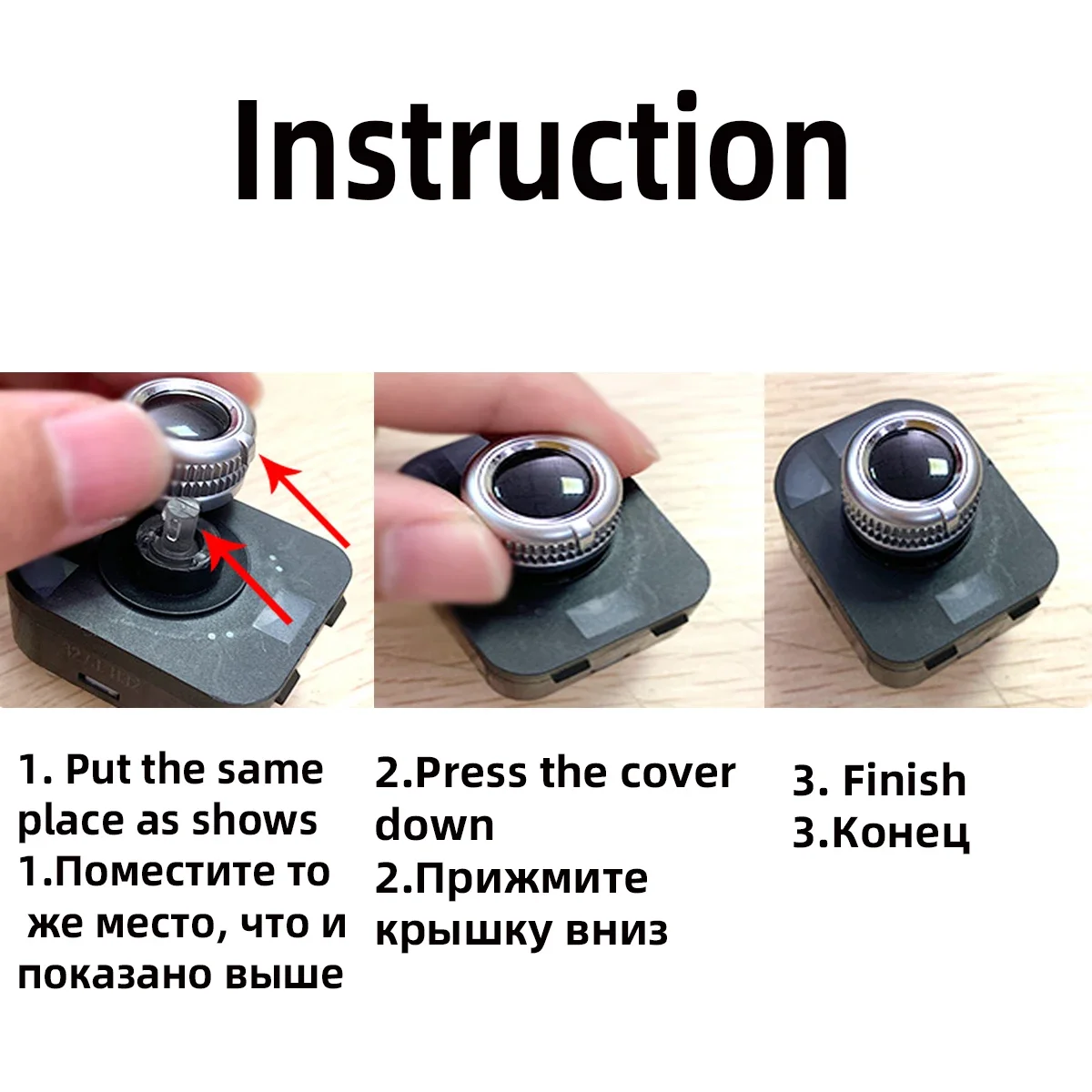 Instruction

1. Put the same place as shows
1.Поместите то же место, что и показано выше

2.Press the cover down
2.Прижмите крышку вниз

3. Finish
3.Конец