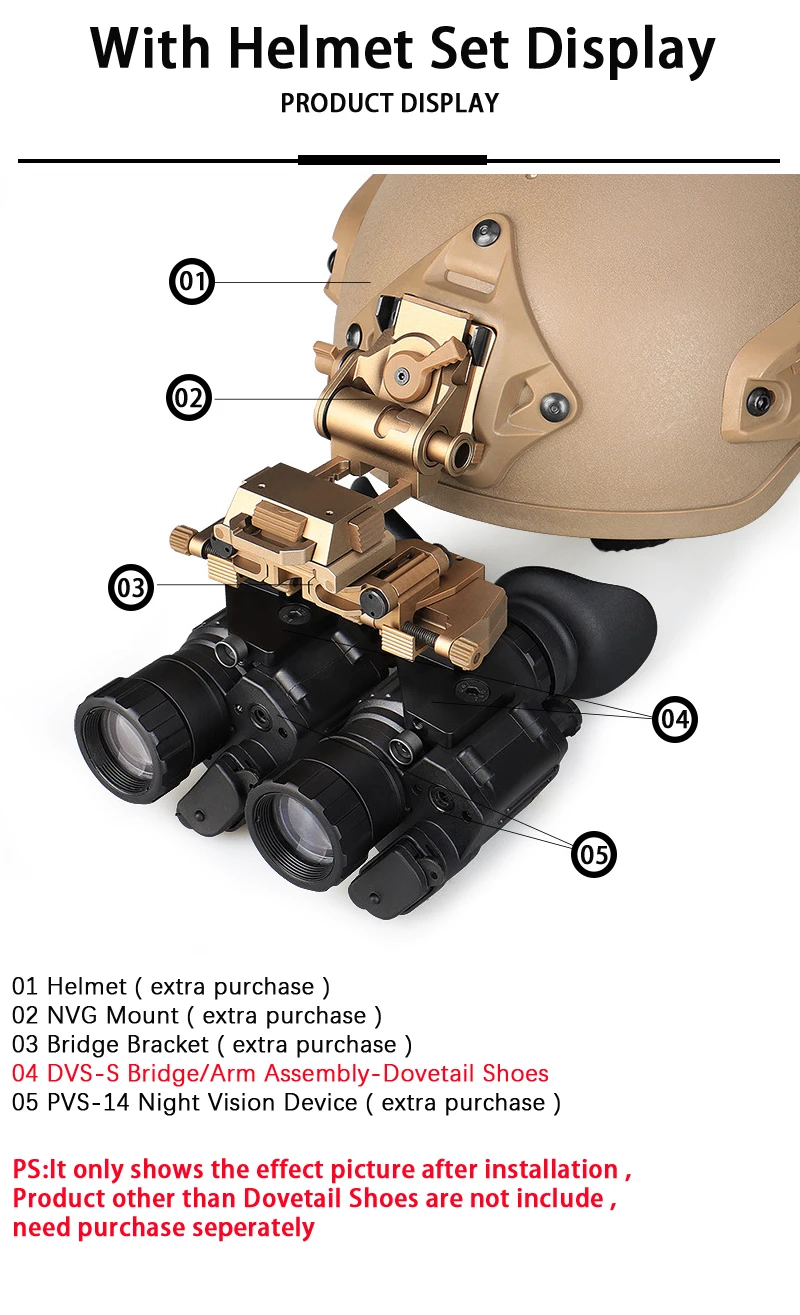 With Helmet Set Display

PRODUCT DISPLAY

01

02

03

04

05

01 Helmet ( extra purchase )
02 NVG Mount ( extra purchase )
03 Bridge Bracket ( extra purchase )
04 DVS-S Bridge/Arm Assembly-Dovetail Shoes
05 PVS-14 Night Vision Device ( extra purchase )

PS:It only shows the effect picture after installation , Product other than Dovetail Shoes are not include , need purchase seperately