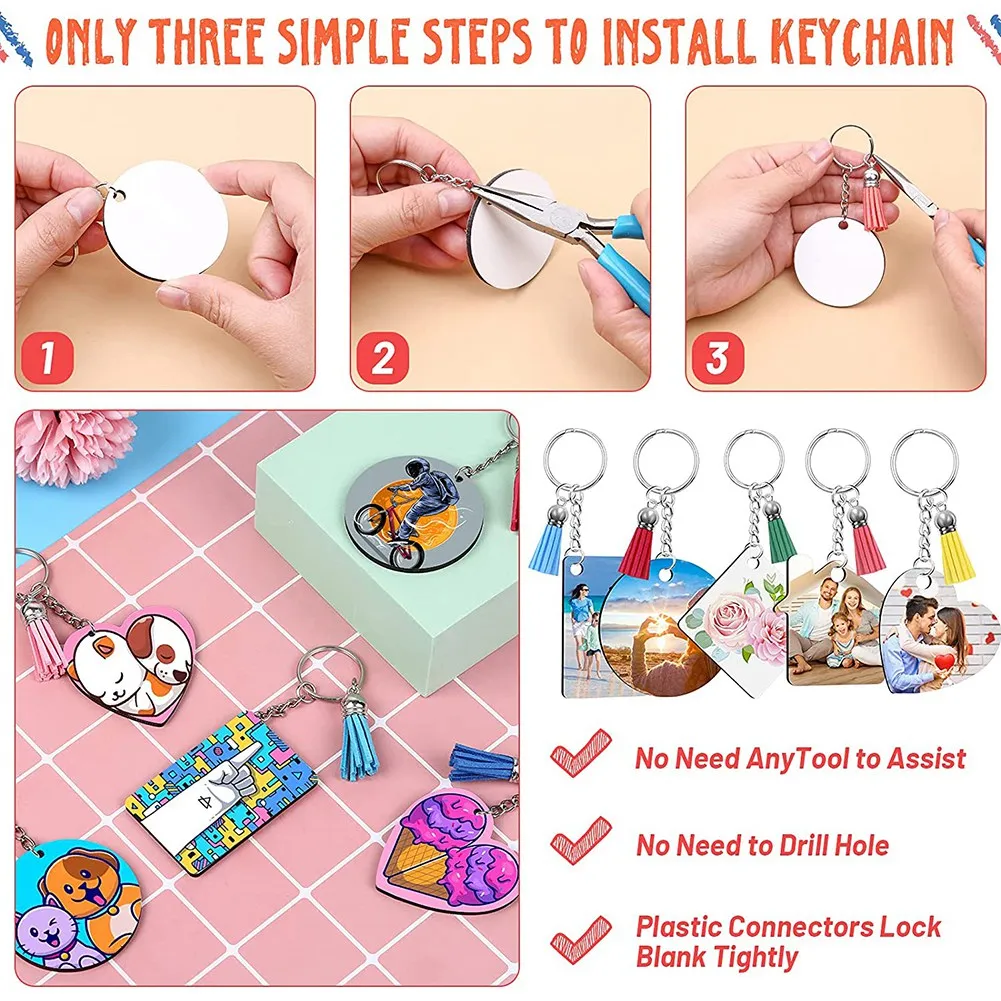 ONLY THREE SIMPLE STEPS TO INSTALL KEYCHAIN

1

2

3

No Need AnyTool to Assist

No Need to Drill Hole

Plastic Connectors Lock Blank Tightly