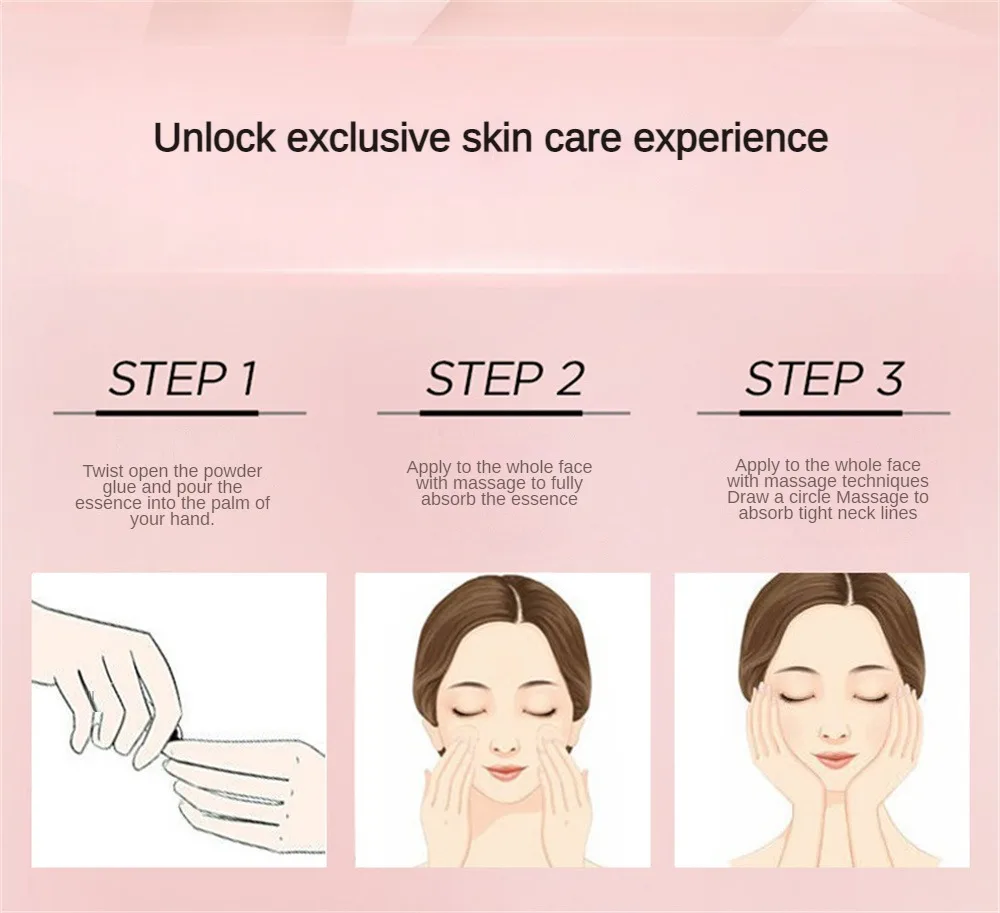 Unlock exclusive skin care experience

STEP 1

Twist open the powder glue and pour the essence into the palm of your hand.

STEP 2

Apply to the whole face with massage to fully absorb the essence

STEP 3

Apply to the whole face with massage techniques Draw a circle Massage to absorb tight neck lines