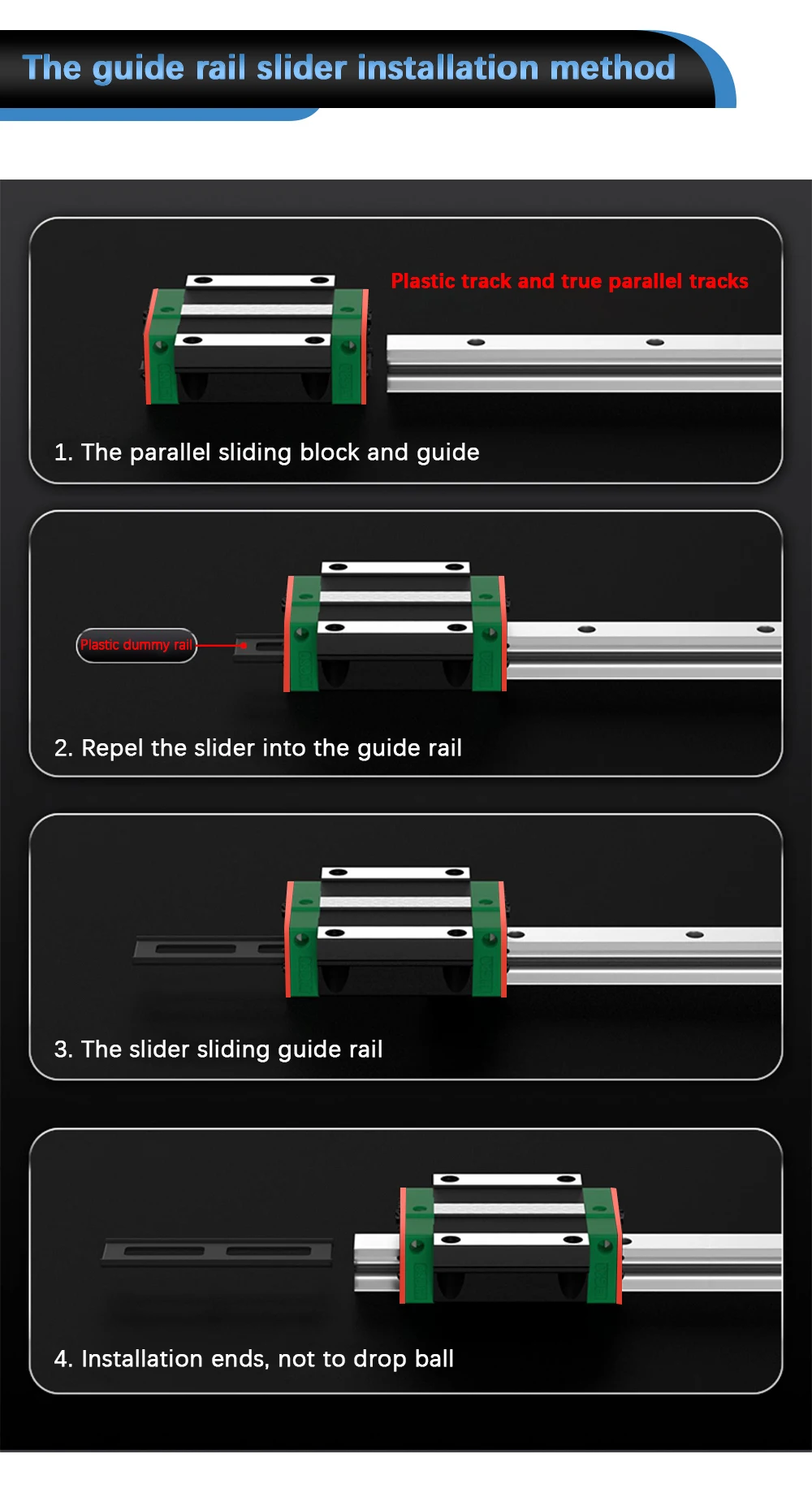 The guide rail slider installation method

Plastic track and true parallel tracks

1. The parallel sliding block and guide

Plastic dummy rail

2. Repel the slider into the guide rail

3. The slider sliding guide rail

4. Installation ends, not to drop ball