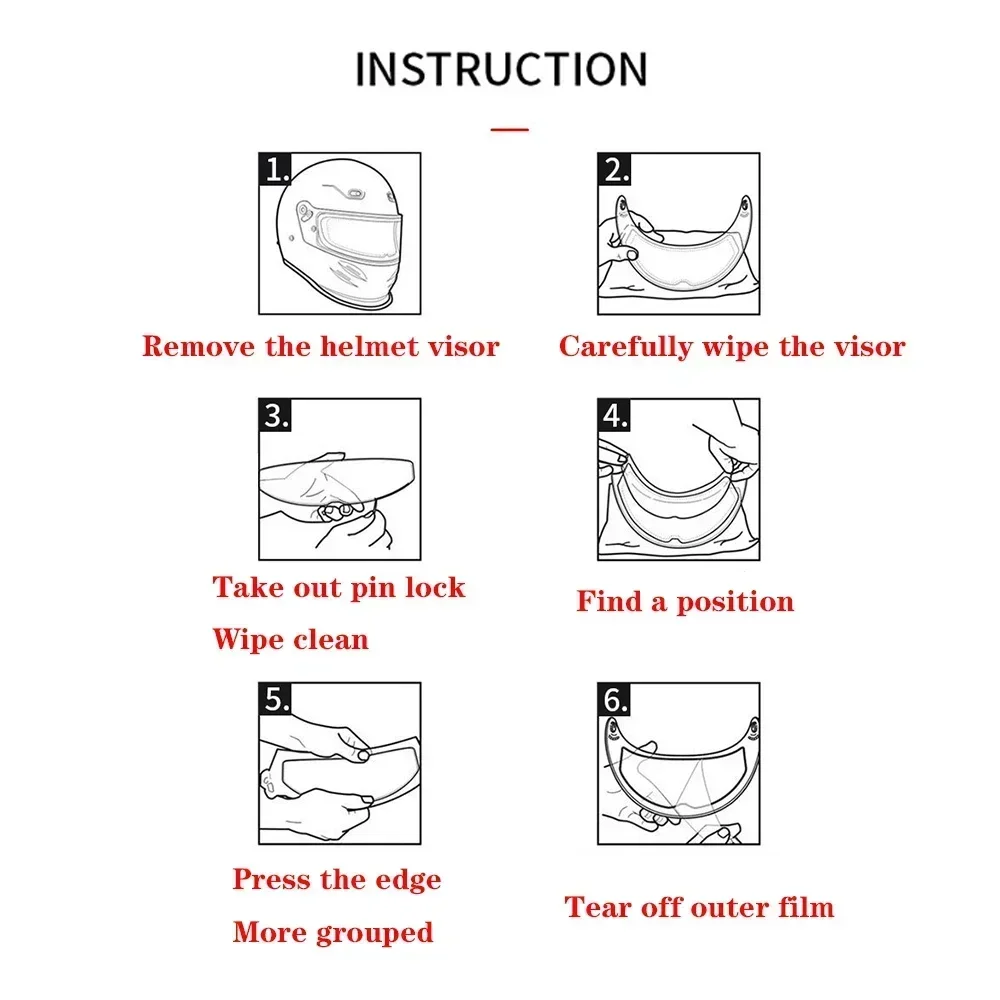 INSTRUCTION

1.

Remove the helmet visor

2.

Carefully wipe the visor

3.

Take out pin lock

Wipe clean

4.

Find a position

5.

Press the edge

More grouped

6.

Tear off outer film