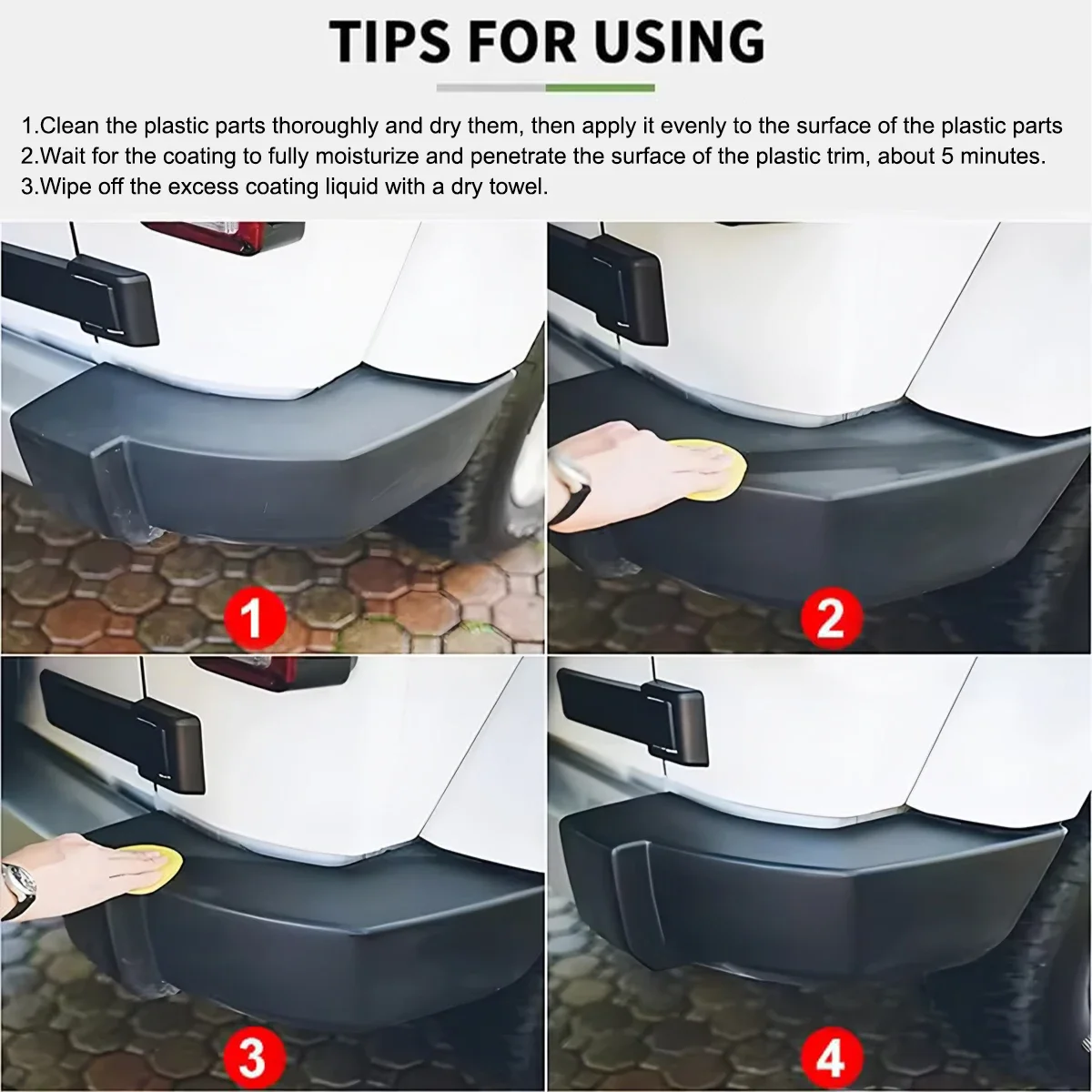 TIPS FOR USING

1.Clean the plastic parts thoroughly and dry them, then apply it evenly to the surface of the plastic parts
2.Wait for the coating to fully moisturize and penetrate the surface of the plastic trim, about 5 minutes.
3.Wipe off the excess coating liquid with a dry towel.

1

2

3

4