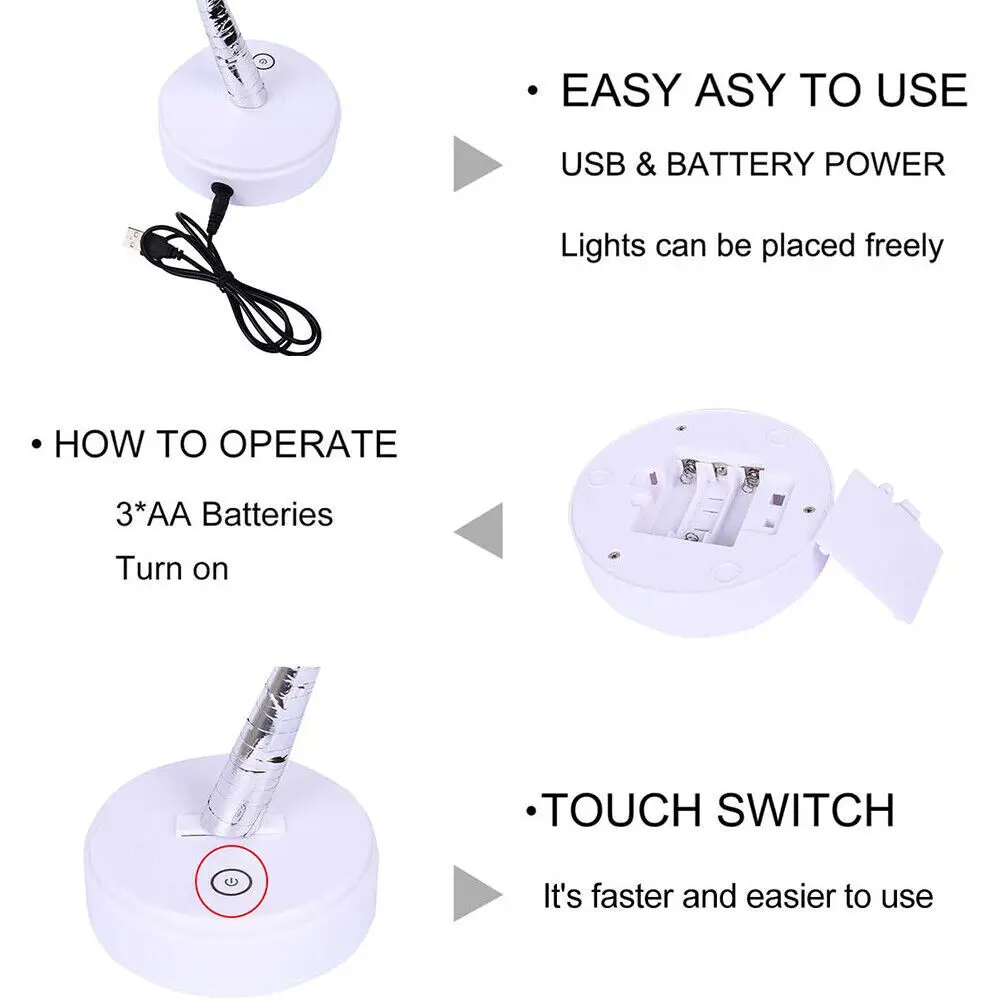 • EASY ASY TO USE

USB & BATTERY POWER

Lights can be placed freely

• HOW TO OPERATE

3*AA Batteries

Turn on

•TOUCH SWITCH

It's faster and easier to use