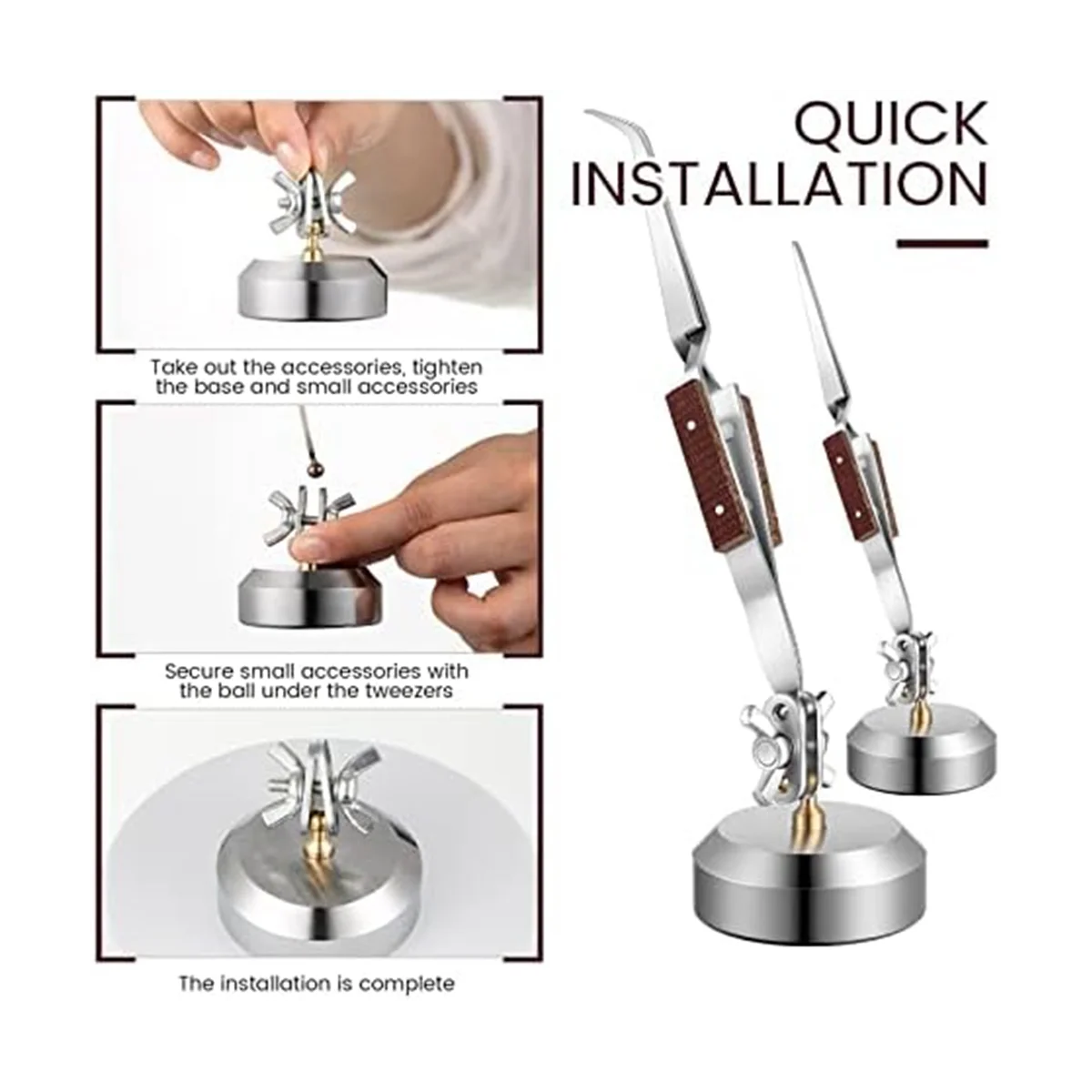 QUICK INSTALLATION

Take out the accessories, tighten the base and small accessories

Secure small accessories with the ball under the tweezers

The installation is complete