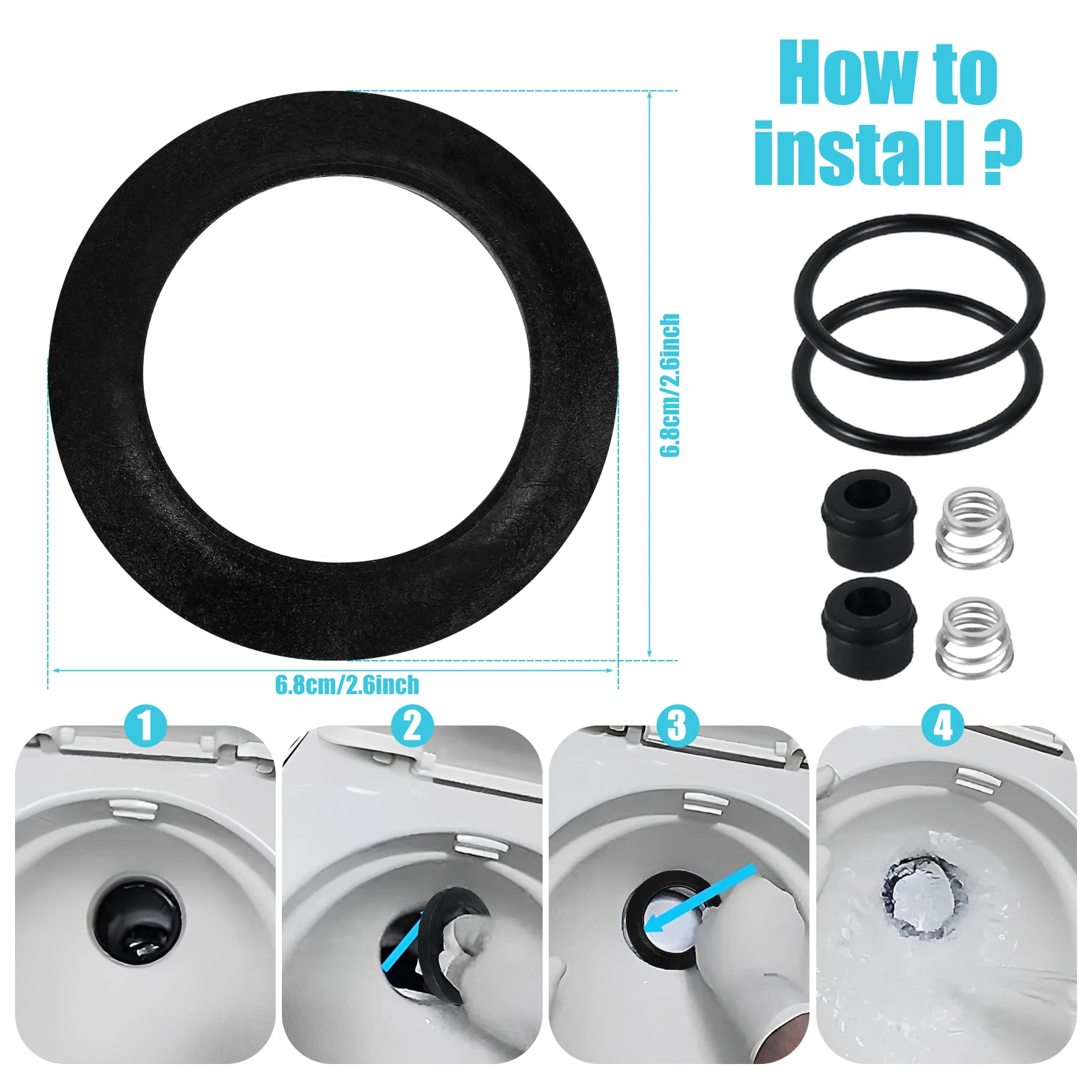 How to install ?

6.8cm/2.6inch

6.8cm/2.6inch

1

2

3

4