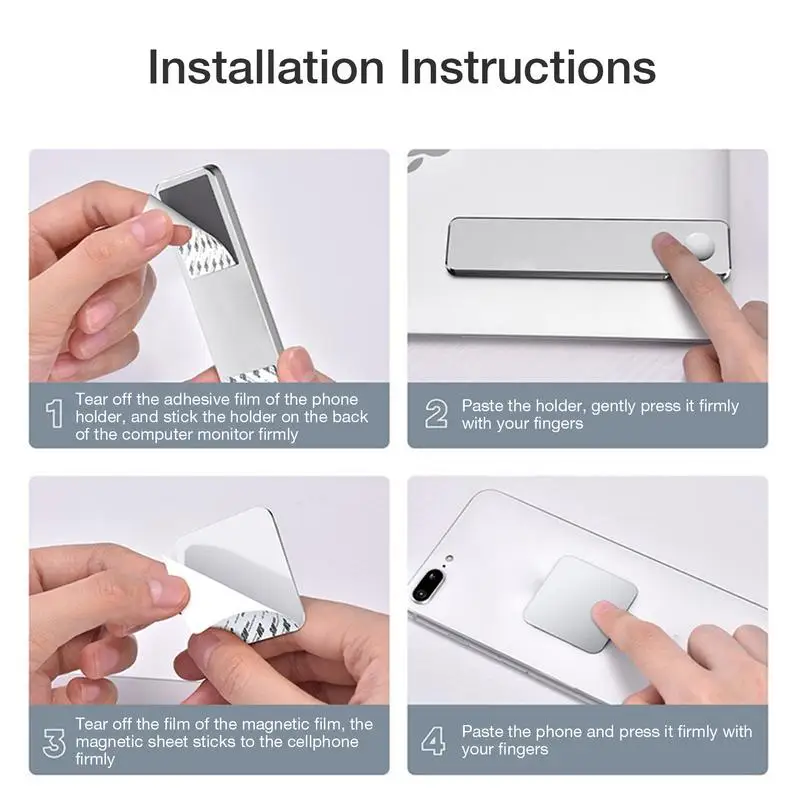 Installation Instructions

1 Tear off the adhesive film of the phone holder, and stick the holder on the back of the computer monitor firmly

2 Paste the holder, gently press it firmly with your fingers

3 Tear off the film of the magnetic film, the magnetic sheet sticks to the cellphone firmly

4 Paste the phone and press it firmly with your fingers