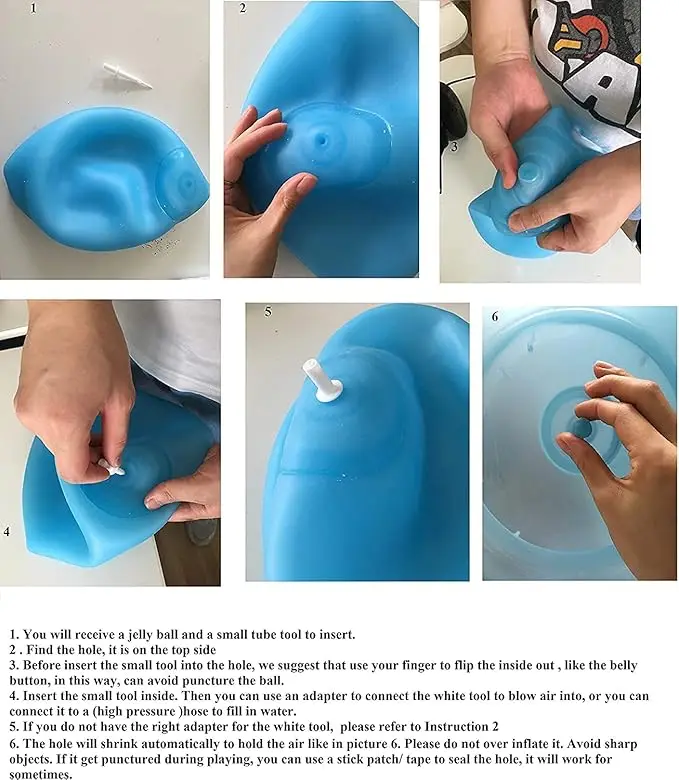 1

2

3

4

5

6

1. You will receive a jelly ball and a small tube tool to insert.
2 . Find the hole, it is on the top side
3. Before insert the small tool into the hole, we suggest that use your finger to flip the inside out , like the belly button, in this way, can avoid puncture the ball.
4. Insert the small tool inside. Then you can use an adapter to connect the white tool to blow air into, or you can connect it to a (high pressure )hose to fill in water.
5. If you do not have the right adapter for the white tool, please refer to Instruction 2
6. The hole will shrink automatically to hold the air like in picture 6. Please do not over inflate it. Avoid sharp objects. If it get punctured during playing, you can use a stick patch/ tape to seal the hole, it will work for sometimes.