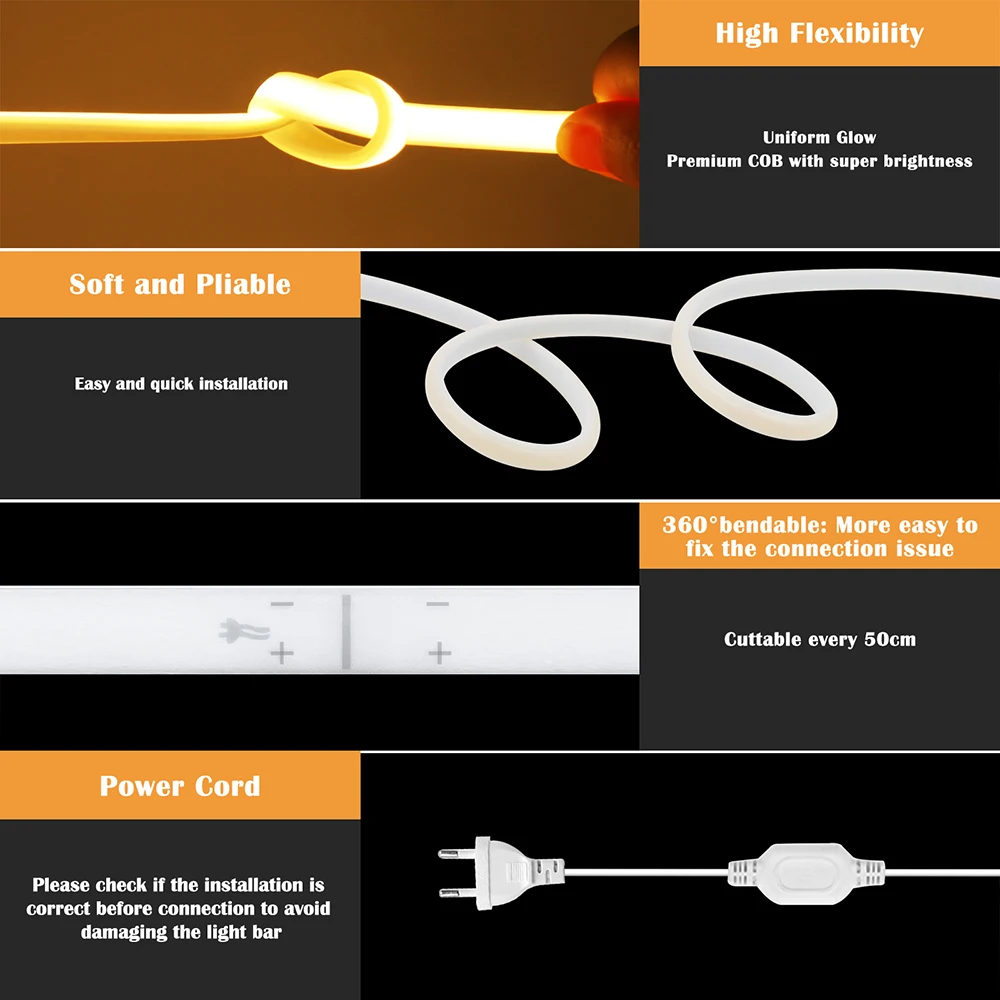 High Flexibility

Uniform Glow
Premium COB with super brightness

Soft and Pliable

Easy and quick installation

360°bendable: More easy to fix the connection issue

Cuttable every 50cm

−
+
−
+

Power Cord

Please check if the installation is correct before connection to avoid damaging the light bar