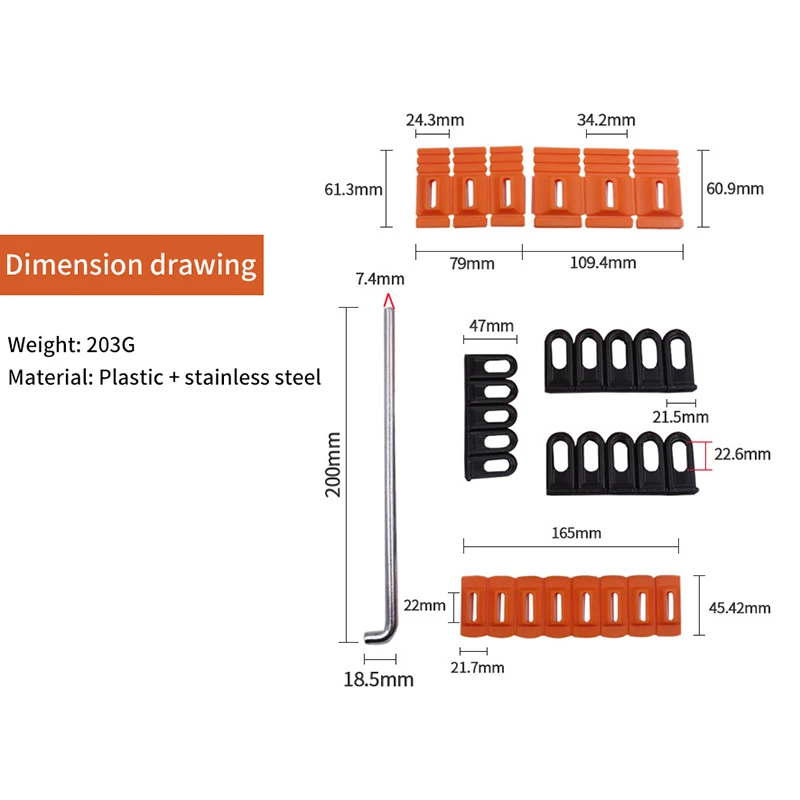 Dimension drawing

Weight: 203G
Material: Plastic + stainless steel

24.3mm
34.2mm
61.3mm
60.9mm
79mm
109.4mm

7.4mm
200mm
18.5mm

47mm
21.5mm
22.6mm

165mm
22mm
45.42mm
21.7mm