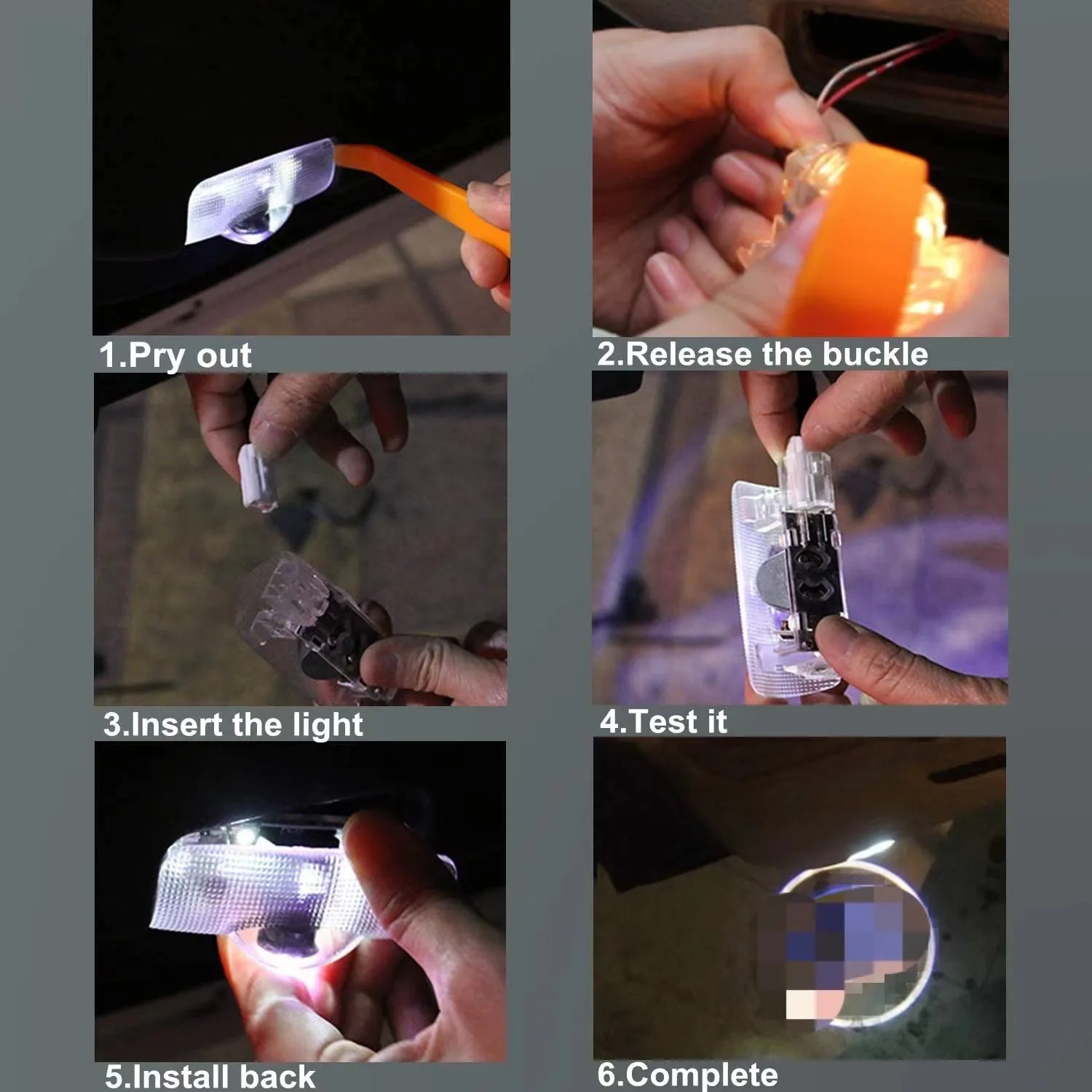 1.Pry out

2.Release the buckle

3.Insert the light

4.Test it

5.Install back

6.Complete