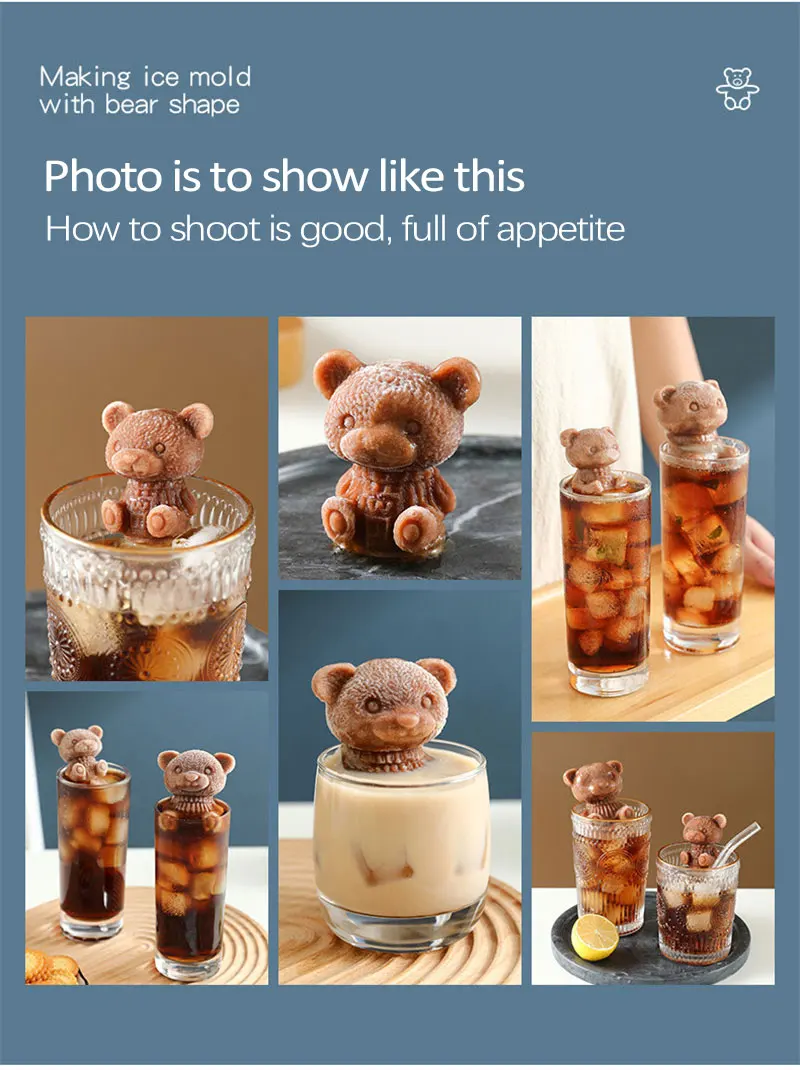 Making ice mold with bear shape

Photo is to show like this

How to shoot is good, full of appetite