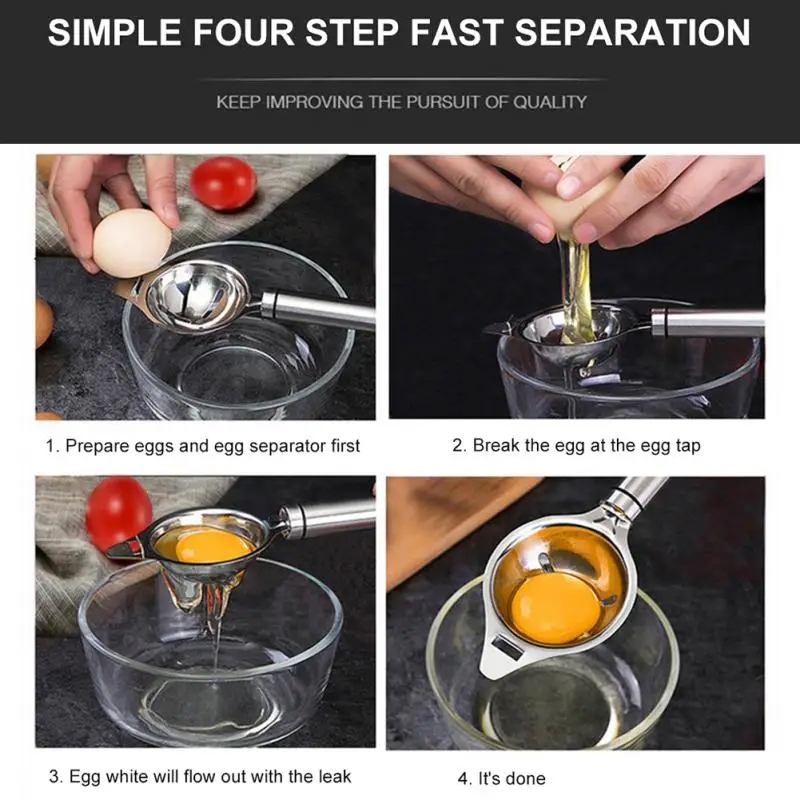 SIMPLE FOUR STEP FAST SEPARATION

KEEP IMPROVING THE PURSUIT OF QUALITY

1. Prepare eggs and egg separator first

2. Break the egg at the egg tap

3. Egg white will flow out with the leak

4. It's done