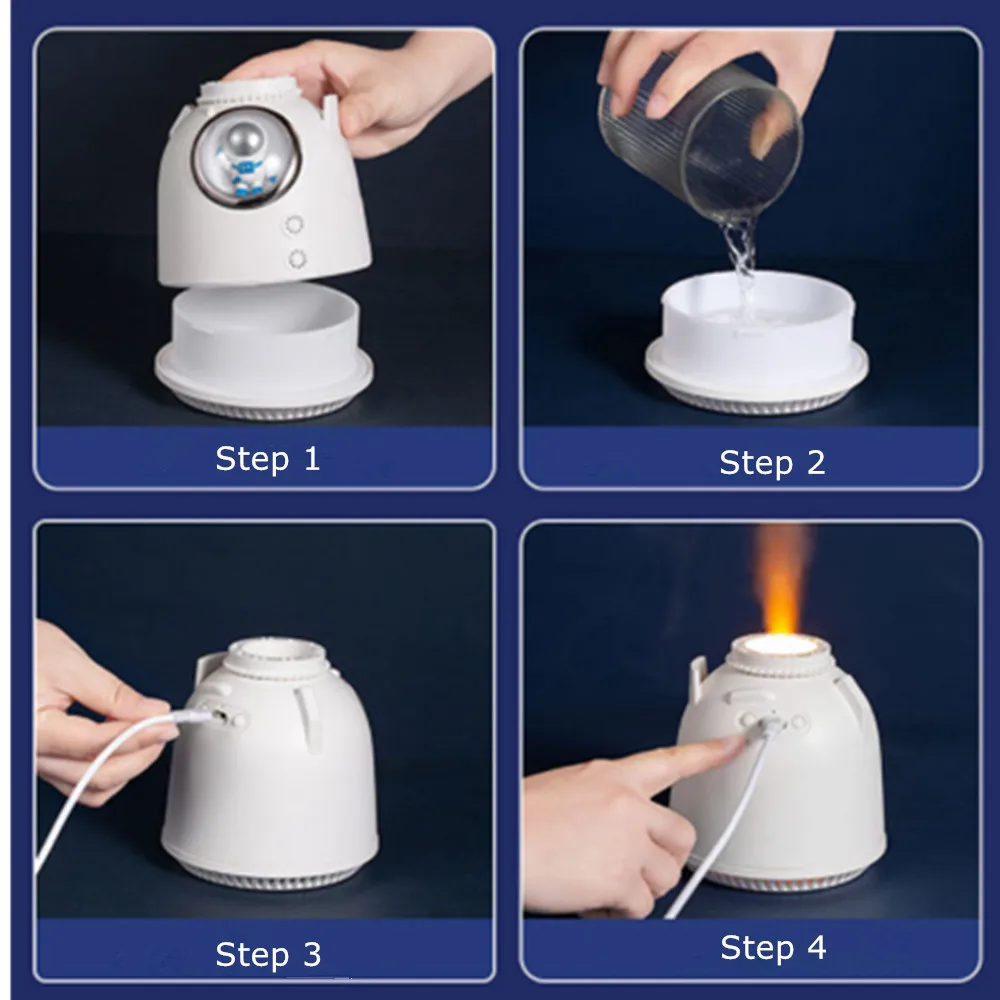 Step 1

Step 2

Step 3

Step 4