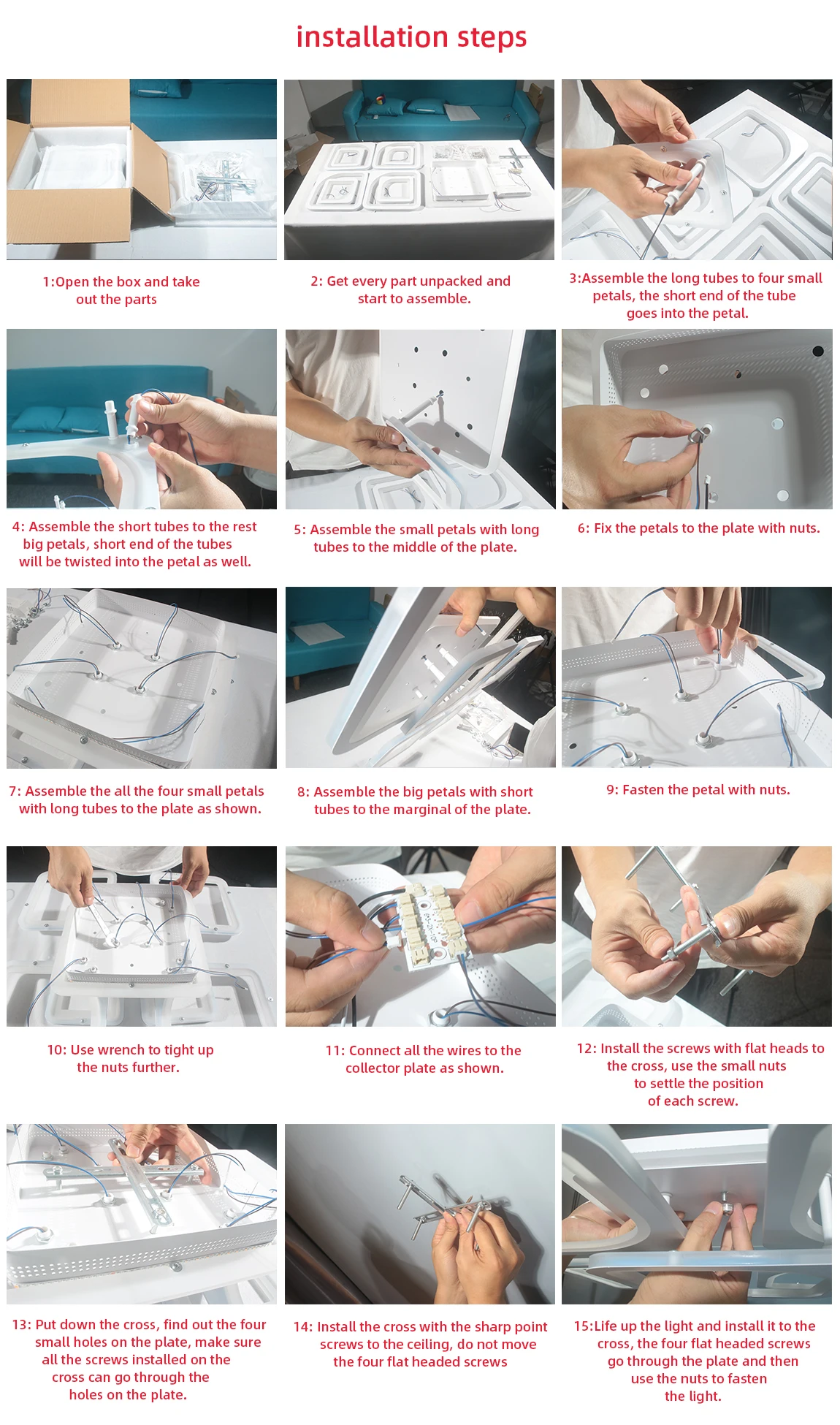 installation steps

1:Open the box and take out the parts

2: Get every part unpacked and start to assemble.

3:Assemble the long tubes to four small petals, the short end of the tube goes into the petal.

4: Assemble the short tubes to the rest big petals, short end of the tubes will be twisted into the petal as well.

5: Assemble the small petals with long tubes to the middle of the plate.

6: Fix the petals to the plate with nuts.

7: Assemble the all the four small petals with long tubes to the plate as shown.

8: Assemble the big petals with short tubes to the marginal of the plate.

9: Fasten the petal with nuts.

10: Use wrench to tight up the nuts further.

11: Connect all the wires to the collector plate as shown.

12: Install the screws with flat heads to the cross, use the small nuts to settle the position of each screw.

13: Put down the cross, find out the four small holes on the plate, make sure all the screws installed on the cross can go through the holes on the plate.

14: Install the cross with the sharp point screws to the ceiling, do not move the four flat headed screws

15:Life up the light and install it to the cross, the four flat headed screws go through the plate and then use the nuts to fasten the light.