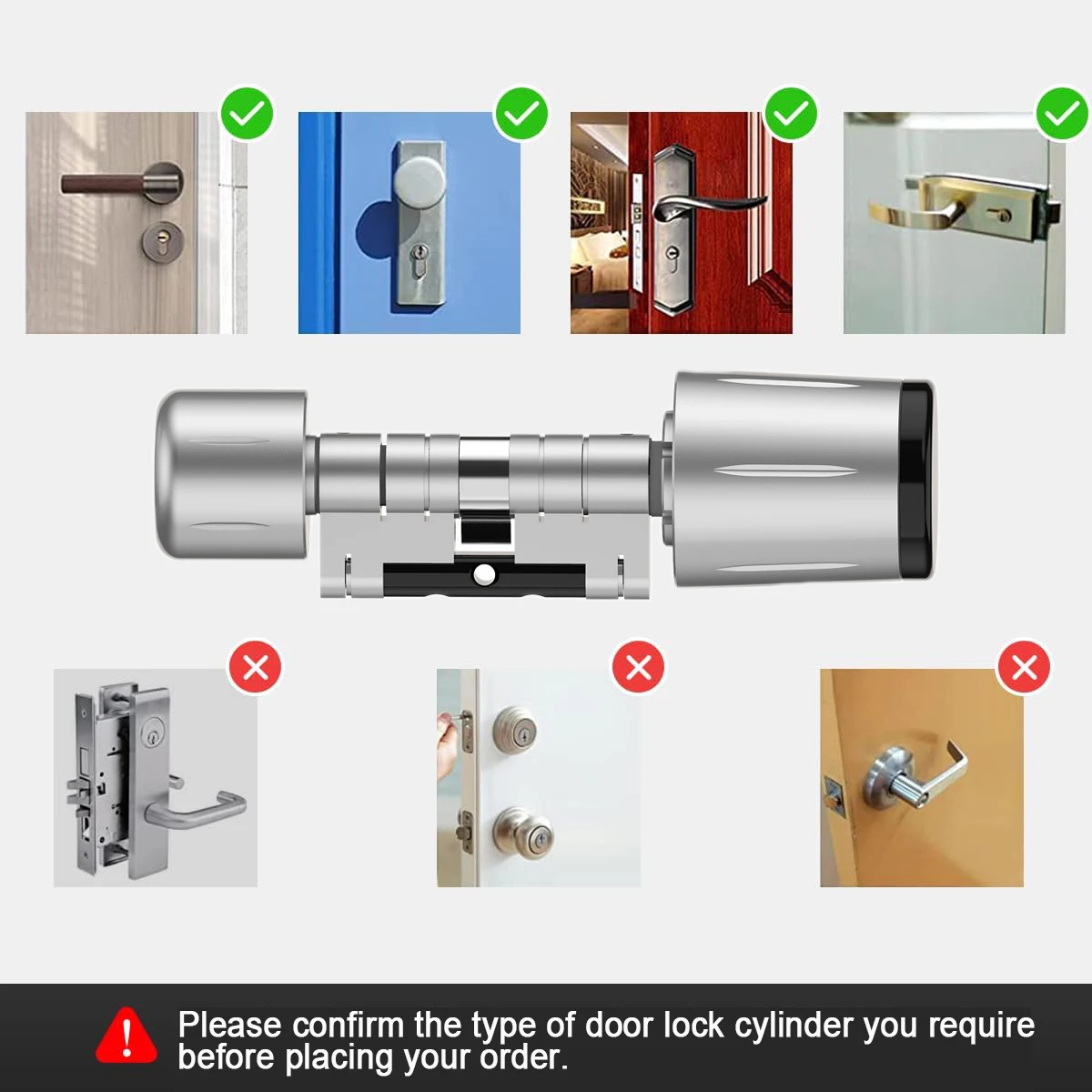 Please confirm the type of door lock cylinder you require before placing your order.