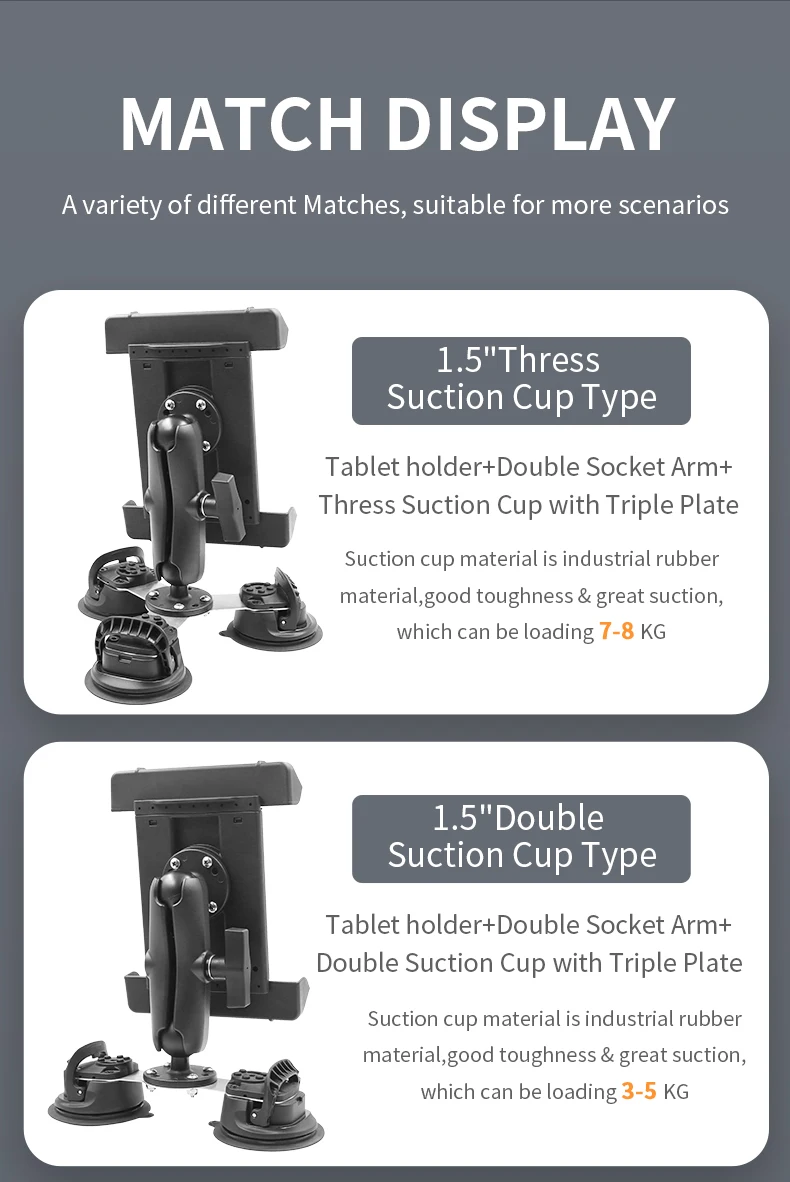 MATCH DISPLAY

A variety of different Matches, suitable for more scenarios

1.5"Thress Suction Cup Type

Tablet holder+Double Socket Arm+ Thress Suction Cup with Triple Plate

Suction cup material is industrial rubber material,good toughness & great suction, which can be loading 7-8 KG

1.5"Double Suction Cup Type

Tablet holder+Double Socket Arm+ Double Suction Cup with Triple Plate

Suction cup material is industrial rubber material,good toughness & great suction, which can be loading 3-5 KG