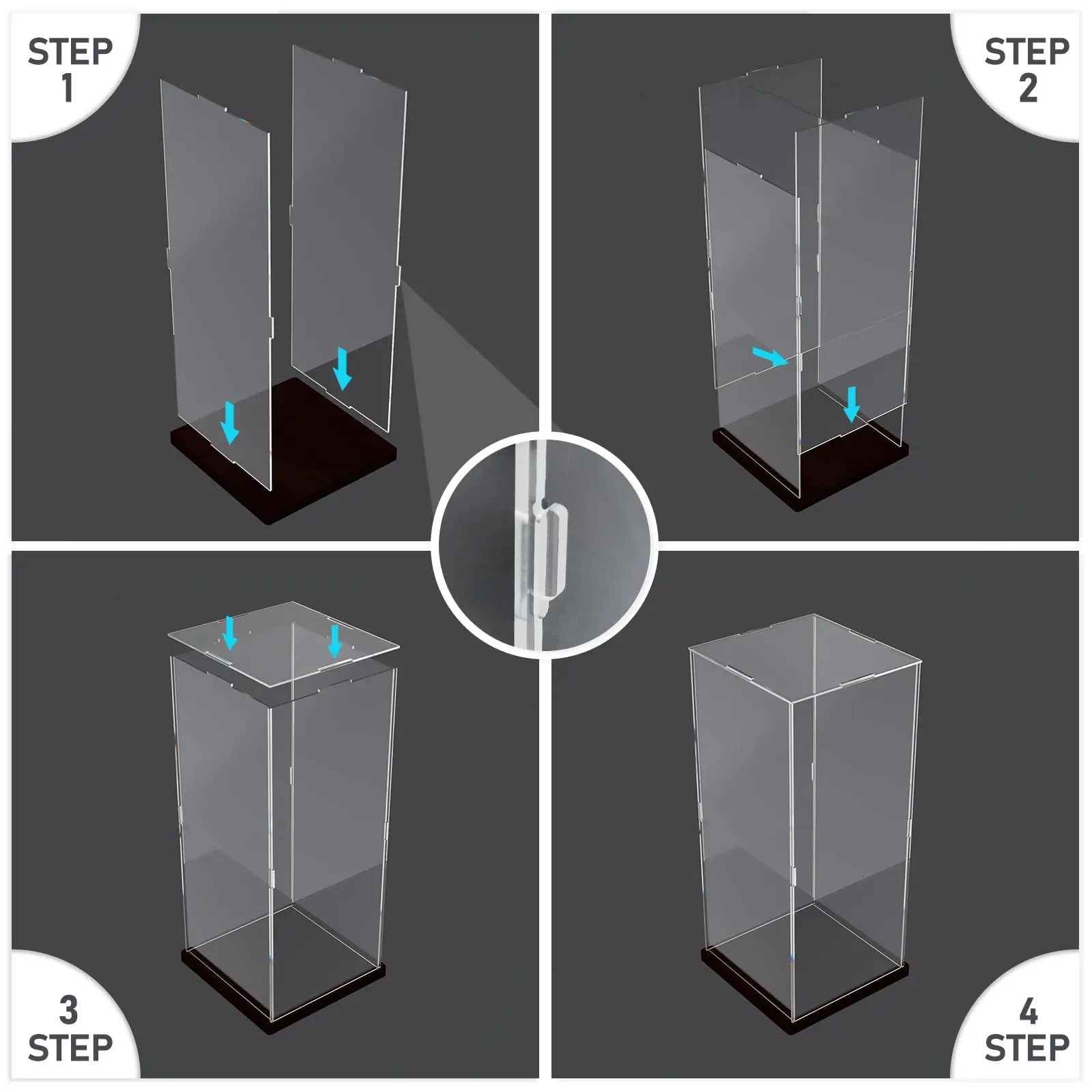 STEP 1

STEP 2

3 STEP

4 STEP