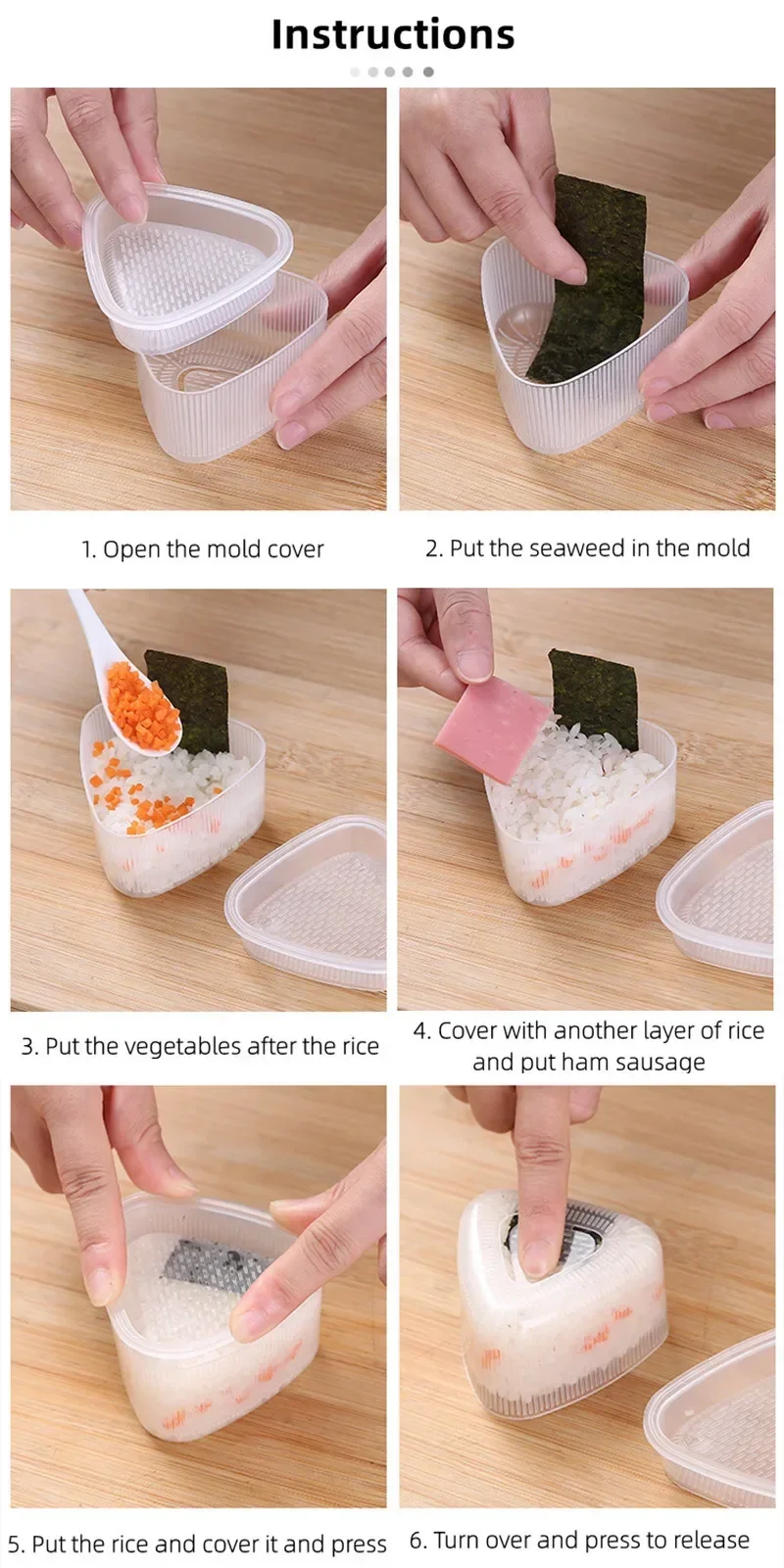 Instructions

1. Open the mold cover

2. Put the seaweed in the mold

3. Put the vegetables after the rice

4. Cover with another layer of rice and put ham sausage

5. Put the rice and cover it and press

6. Turn over and press to release