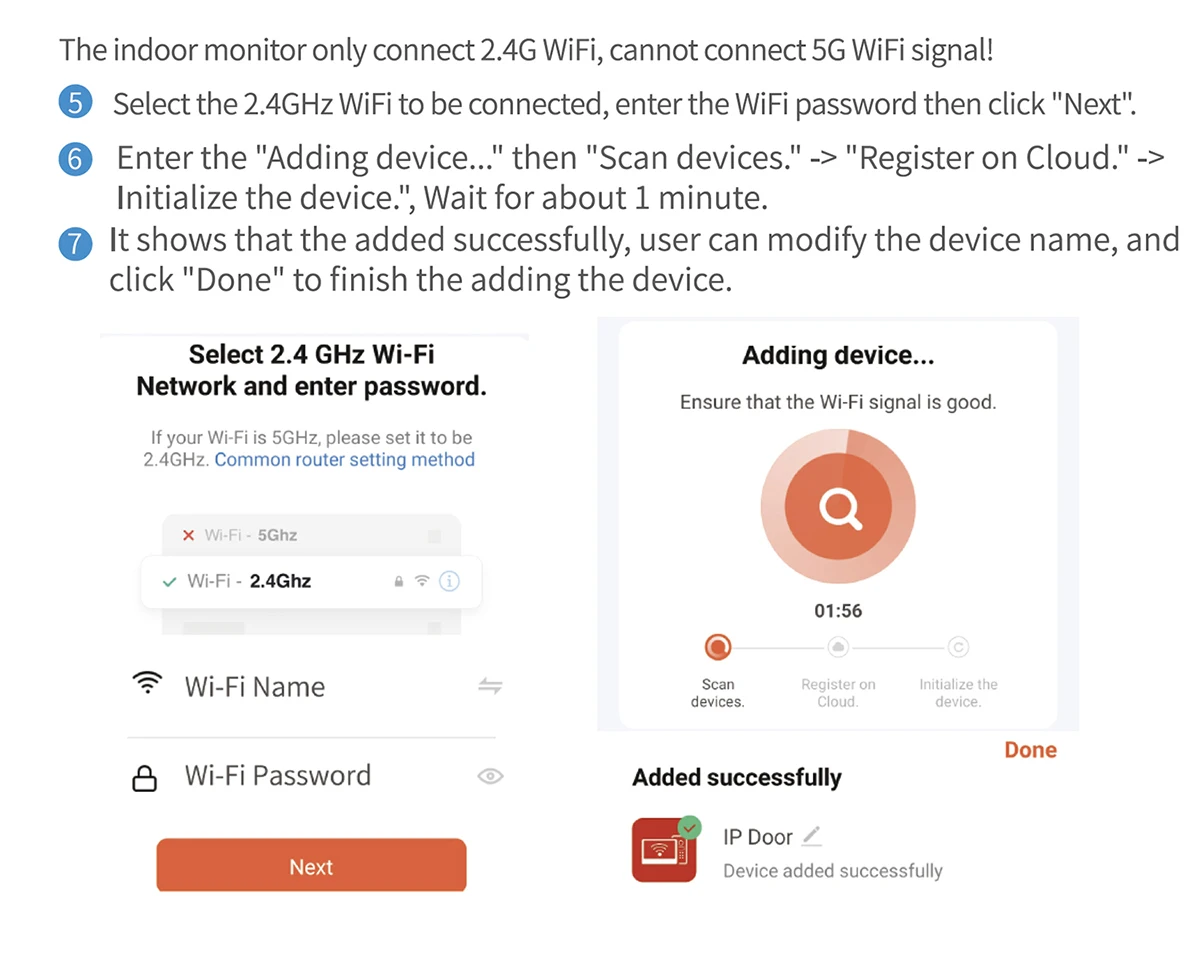 The indoor monitor only connect 2.4G WiFi, cannot connect 5G WiFi signal!

5 Select the 2.4GHz WiFi to be connected, enter the WiFi password then click "Next".

6 Enter the "Adding device..." then "Scan devices." -> "Register on Cloud." -> Initialize the device.", Wait for about 1 minute.

7 It shows that the added successfully, user can modify the device name, and click "Done" to finish the adding the device.

Select 2.4 GHz Wi-Fi Network and enter password.

If your Wi-Fi is 5GHz, please set it to be 2.4GHz. Common router setting method

Wi-Fi - 5Ghz

Wi-Fi - 2.4Ghz

Wi-Fi Name

Wi-Fi Password

Next

Adding device...

Ensure that the Wi-Fi signal is good.

01:56

Scan devices.

Register on Cloud.

Initialize the device.

Done

Added successfully

IP Door

Device added successfully