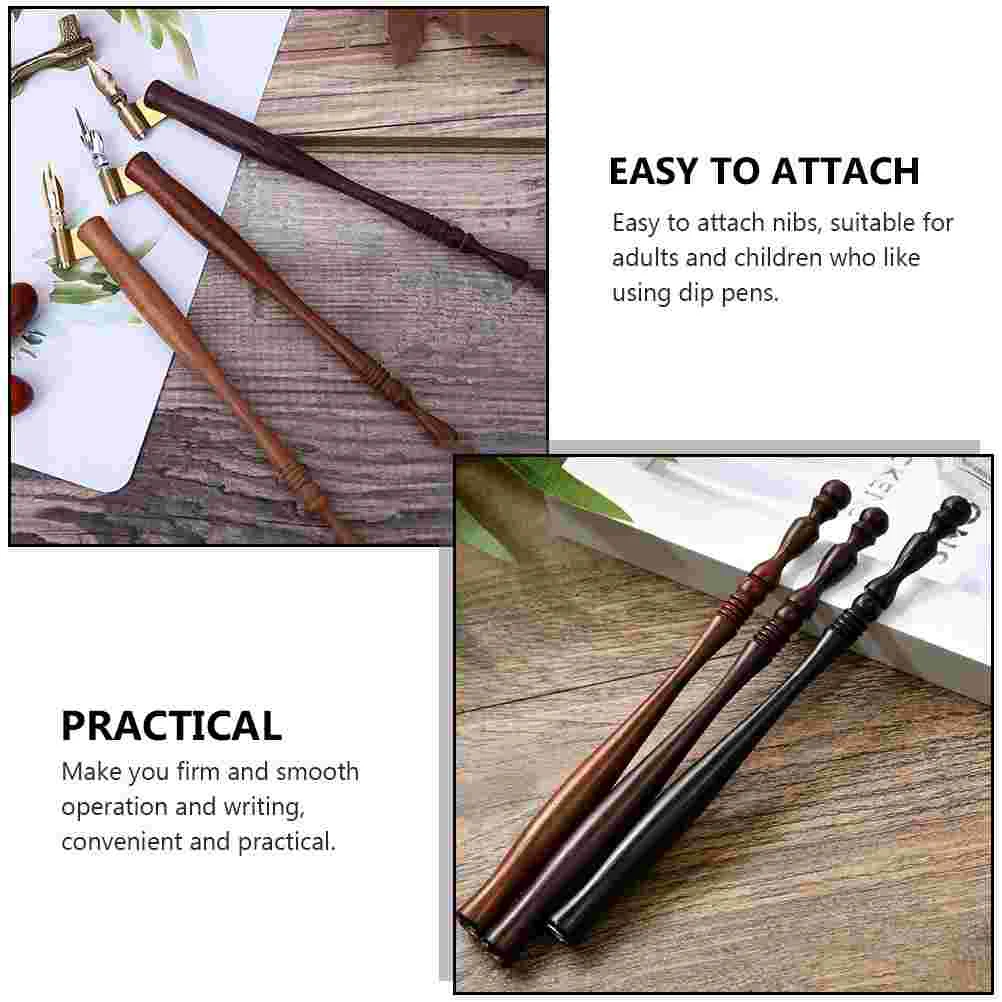 EASY TO ATTACH

Easy to attach nibs, suitable for adults and children who like using dip pens.

PRACTICAL

Make you firm and smooth operation and writing, convenient and practical.