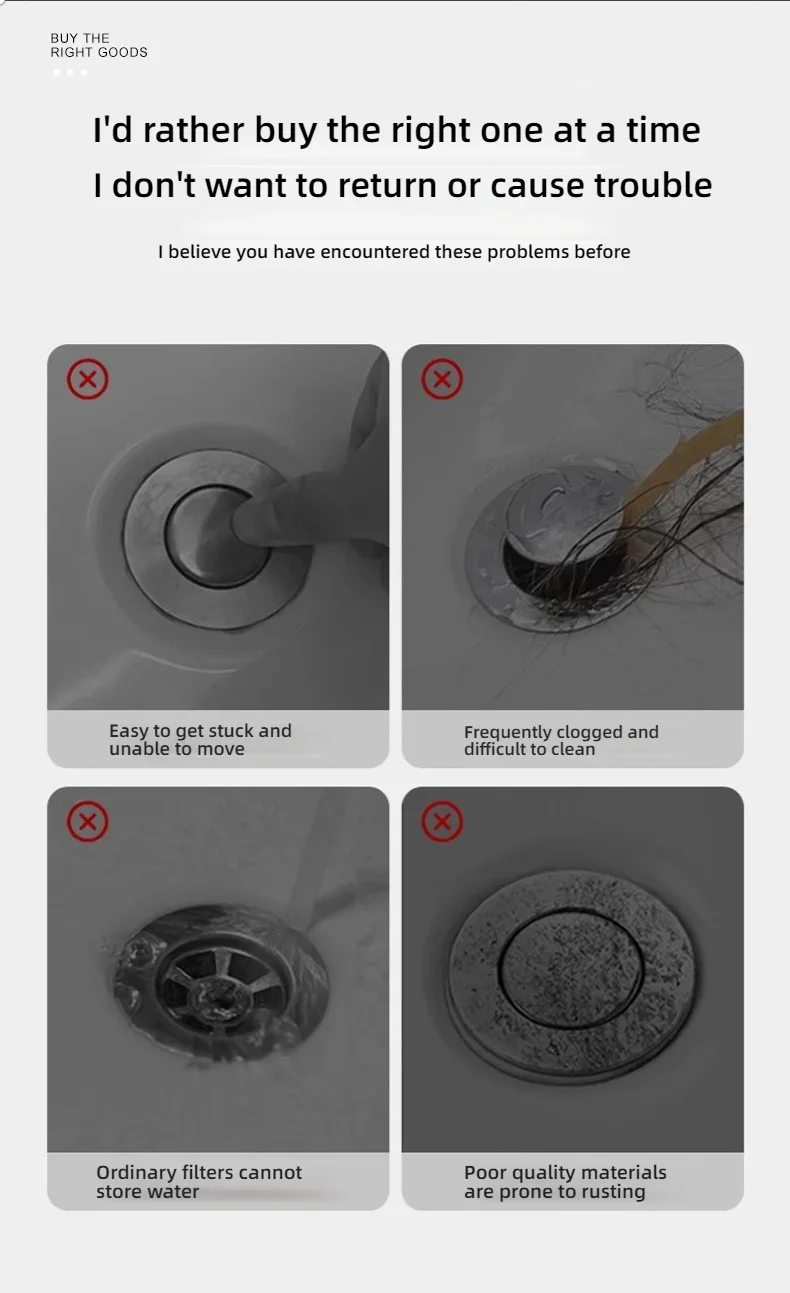 BUY THE
RIGHT GOODS

I'd rather buy the right one at a time
I don't want to return or cause trouble

I believe you have encountered these problems before

Easy to get stuck and unable to move

Frequently clogged and difficult to clean

Ordinary filters cannot store water

Poor quality materials are prone to rusting